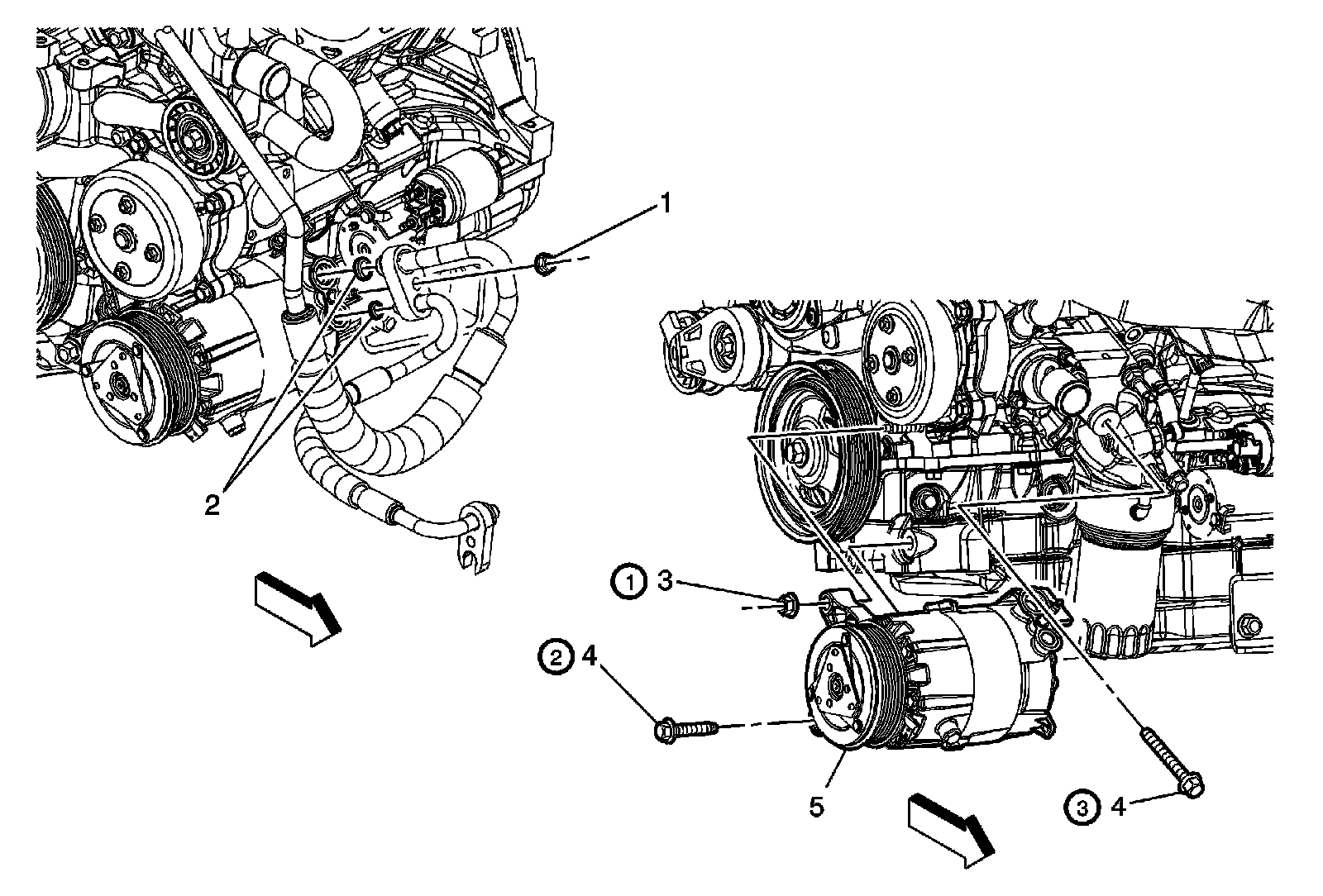 1

2

1 3

2 4

5

3 4