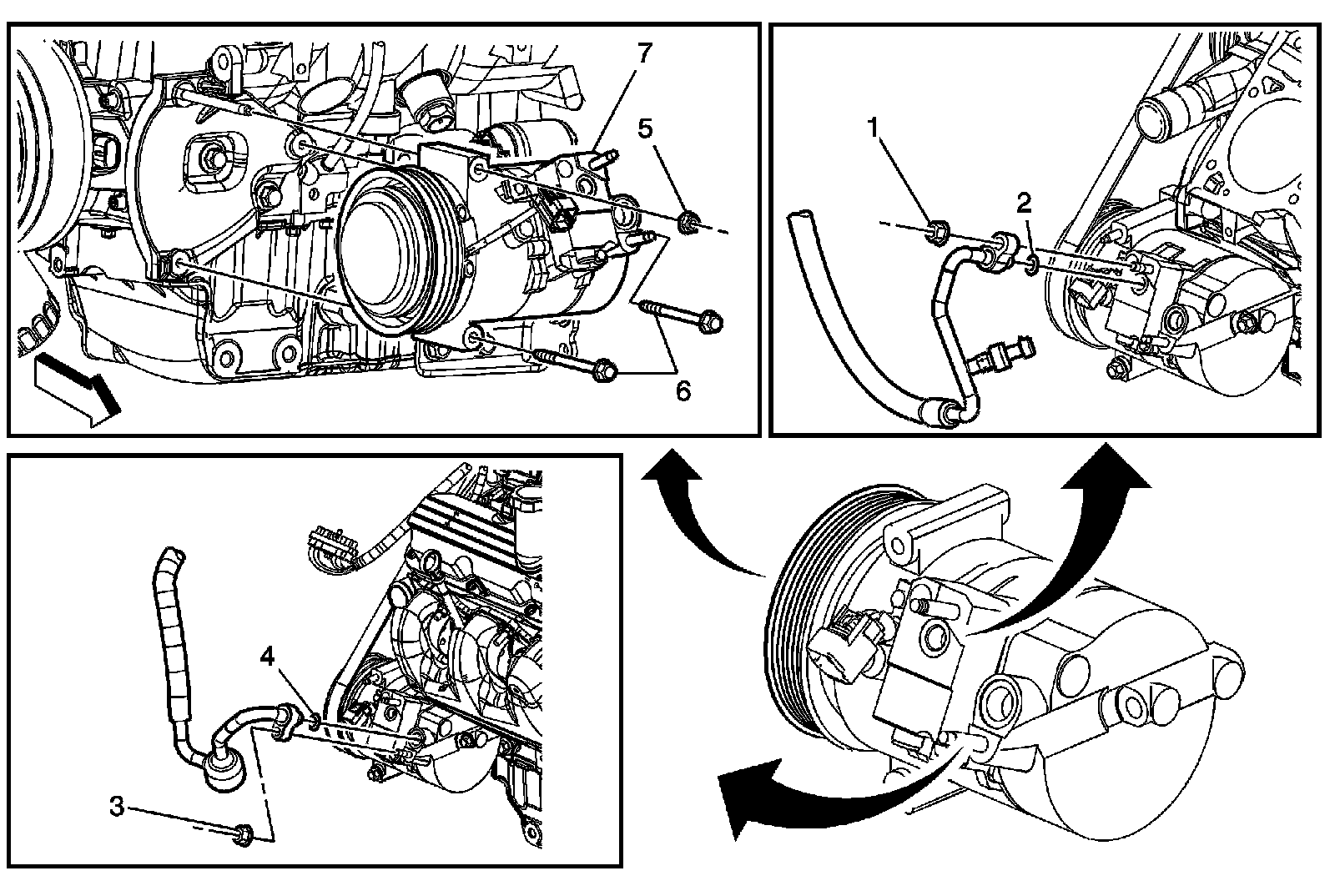 7
5
6
1
2
4
3