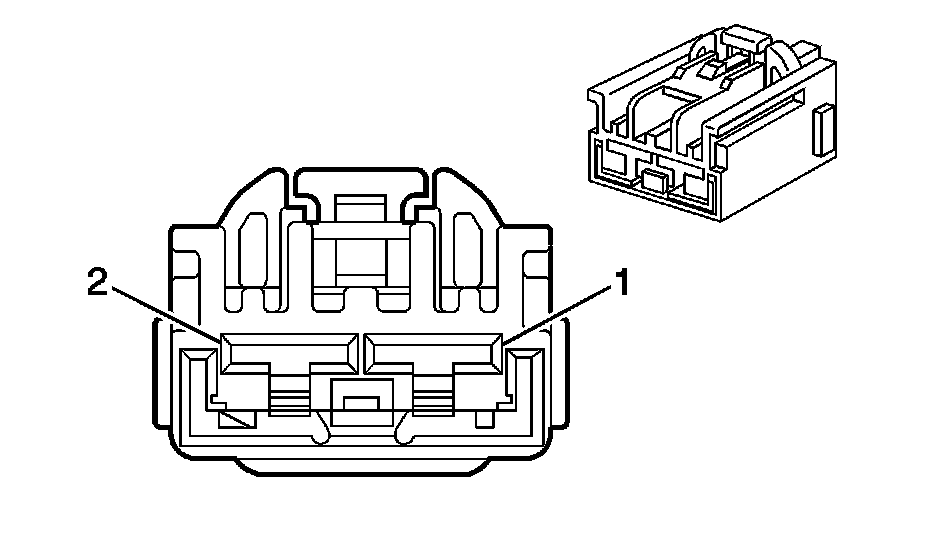 2
1