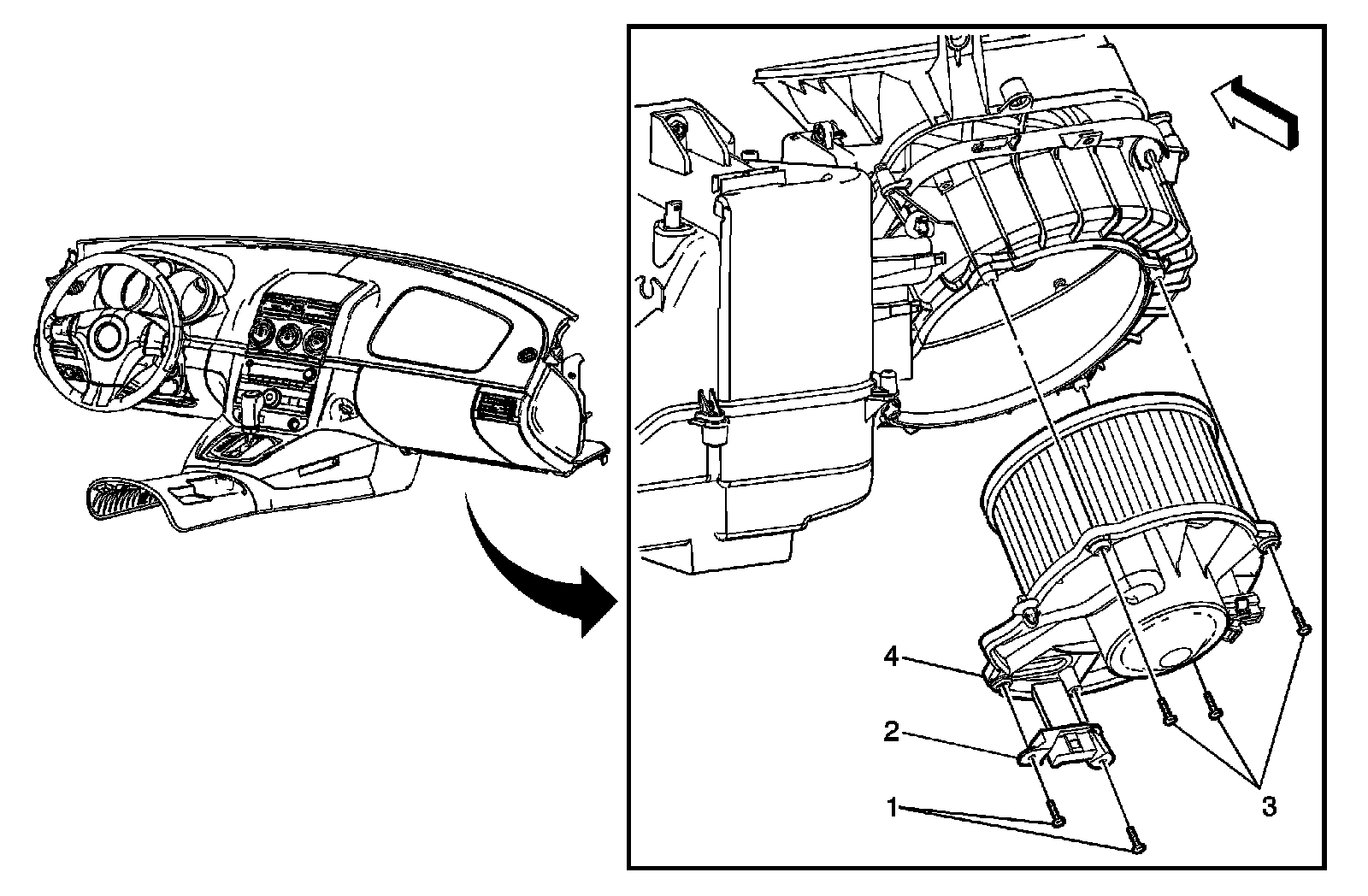 4
2
1
3