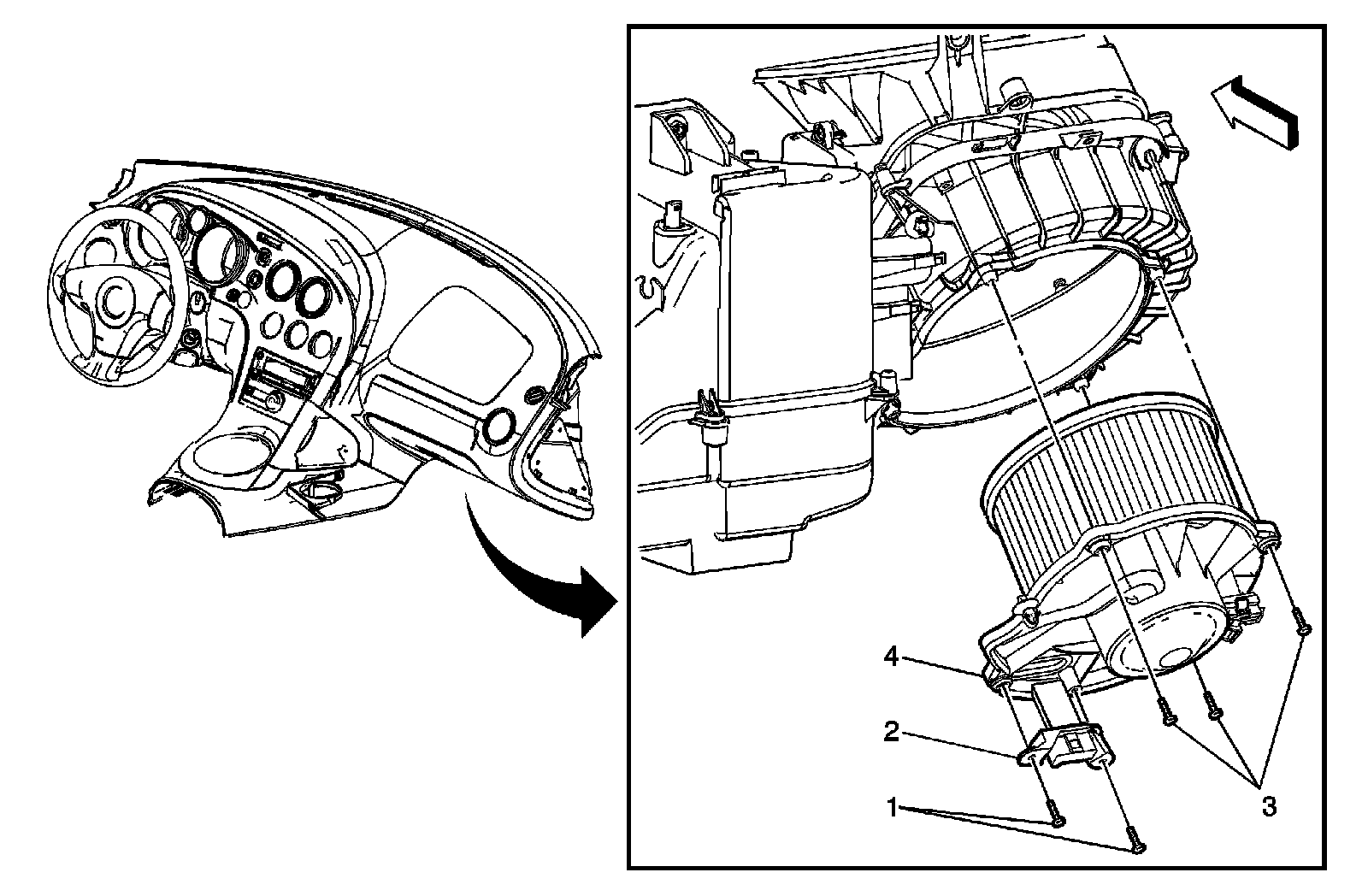 4
2
1
3