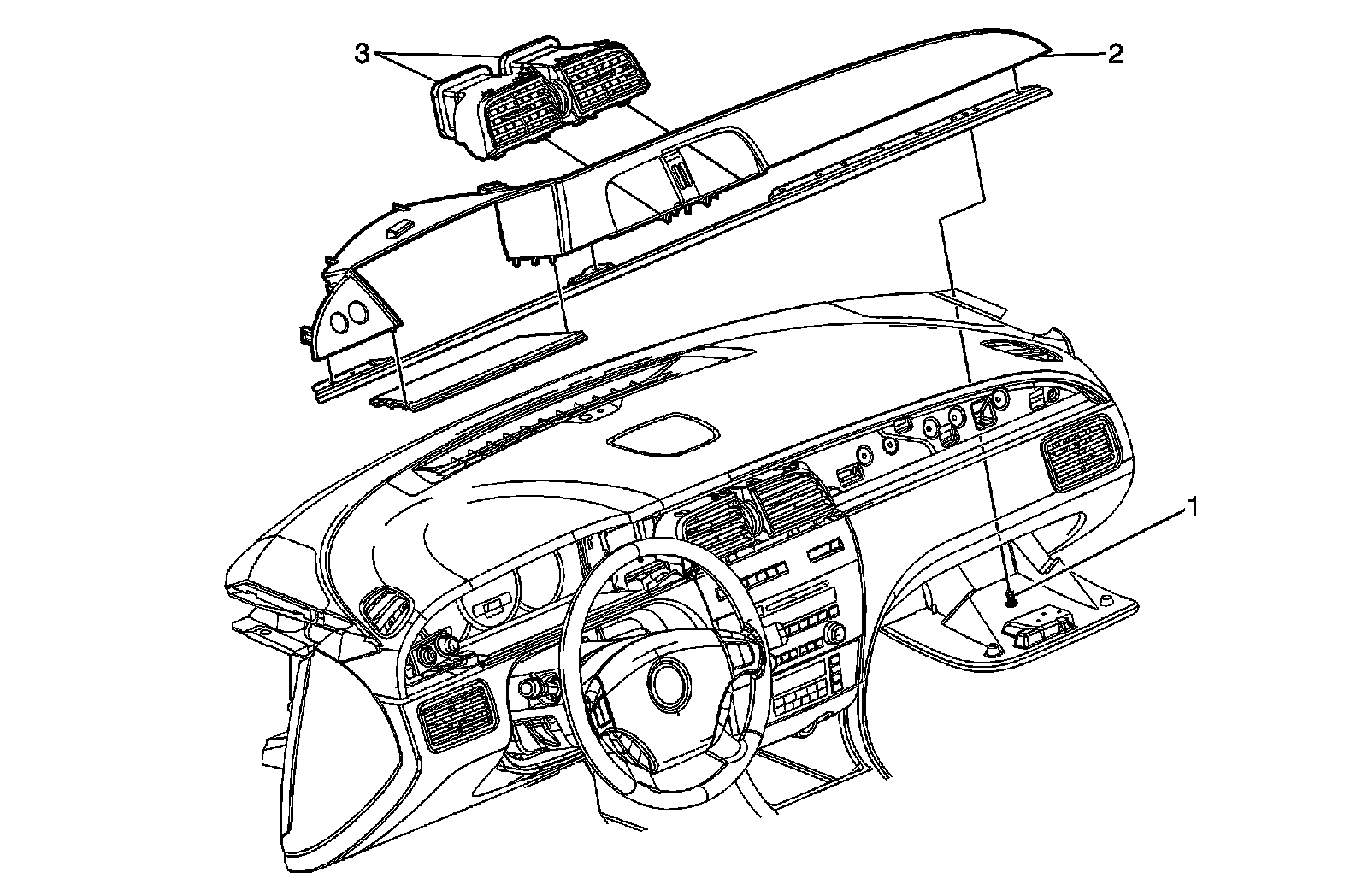 3

2

1