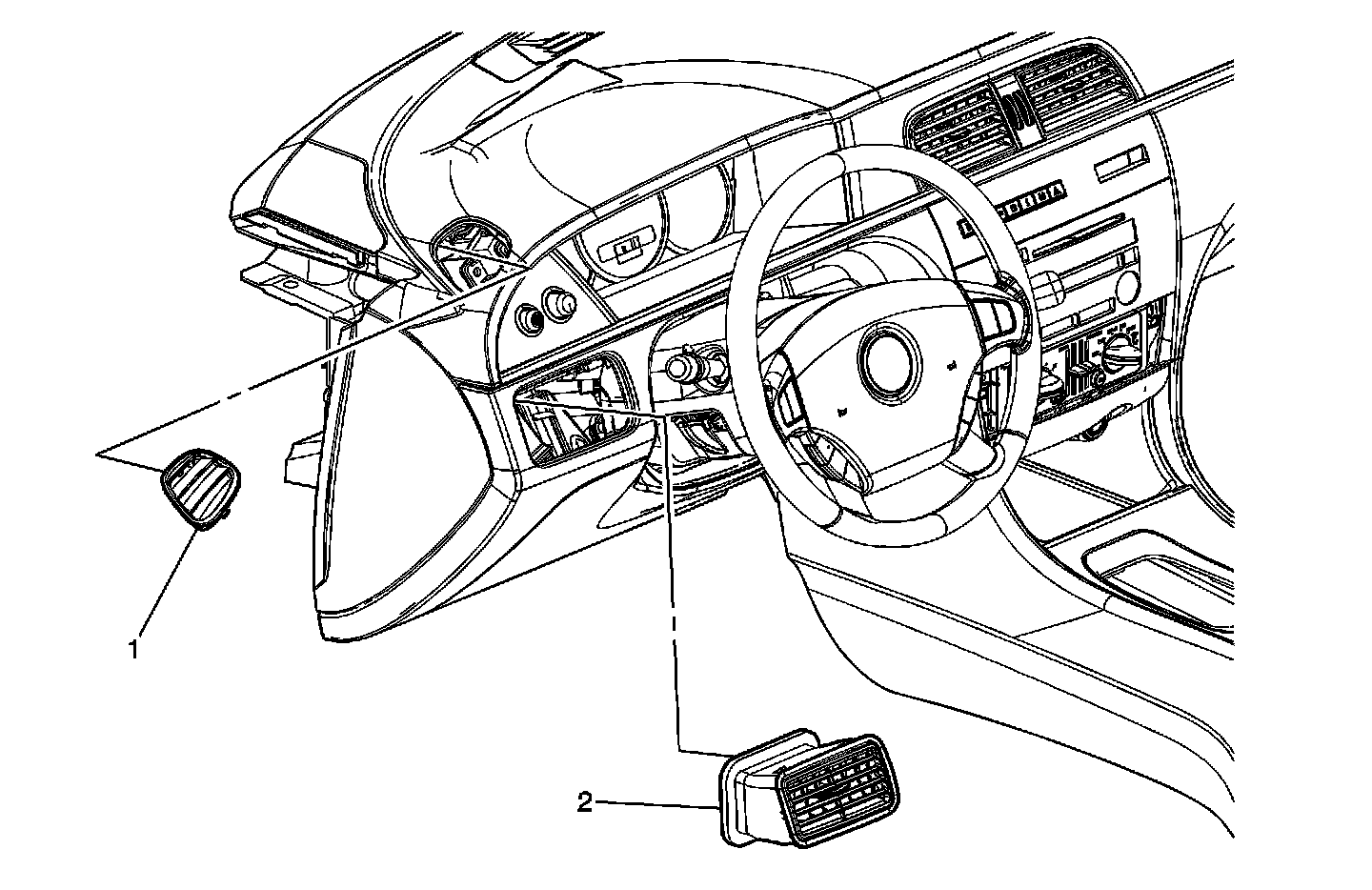 1
2