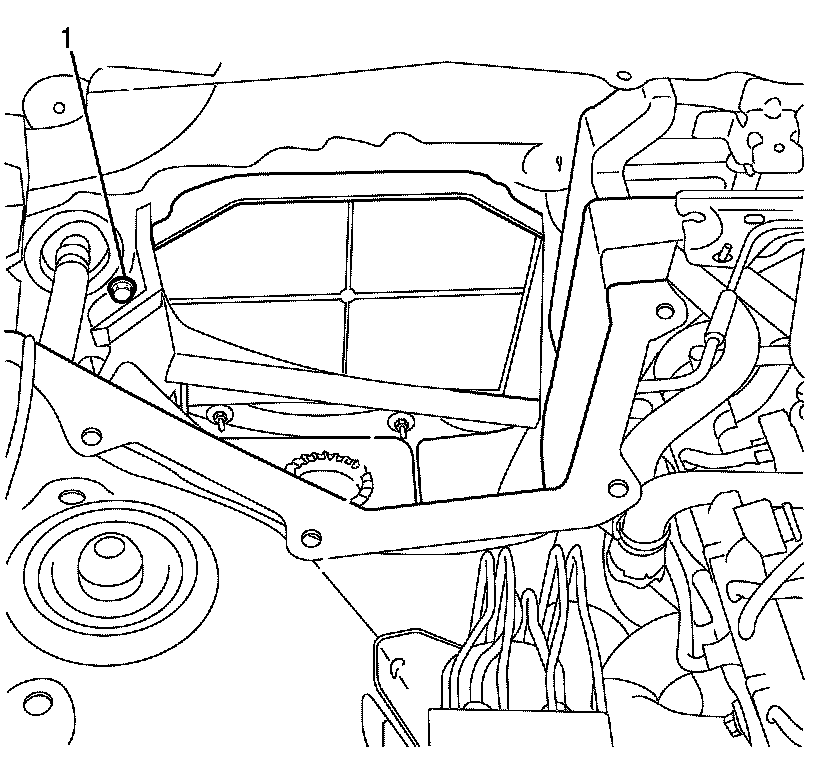 1