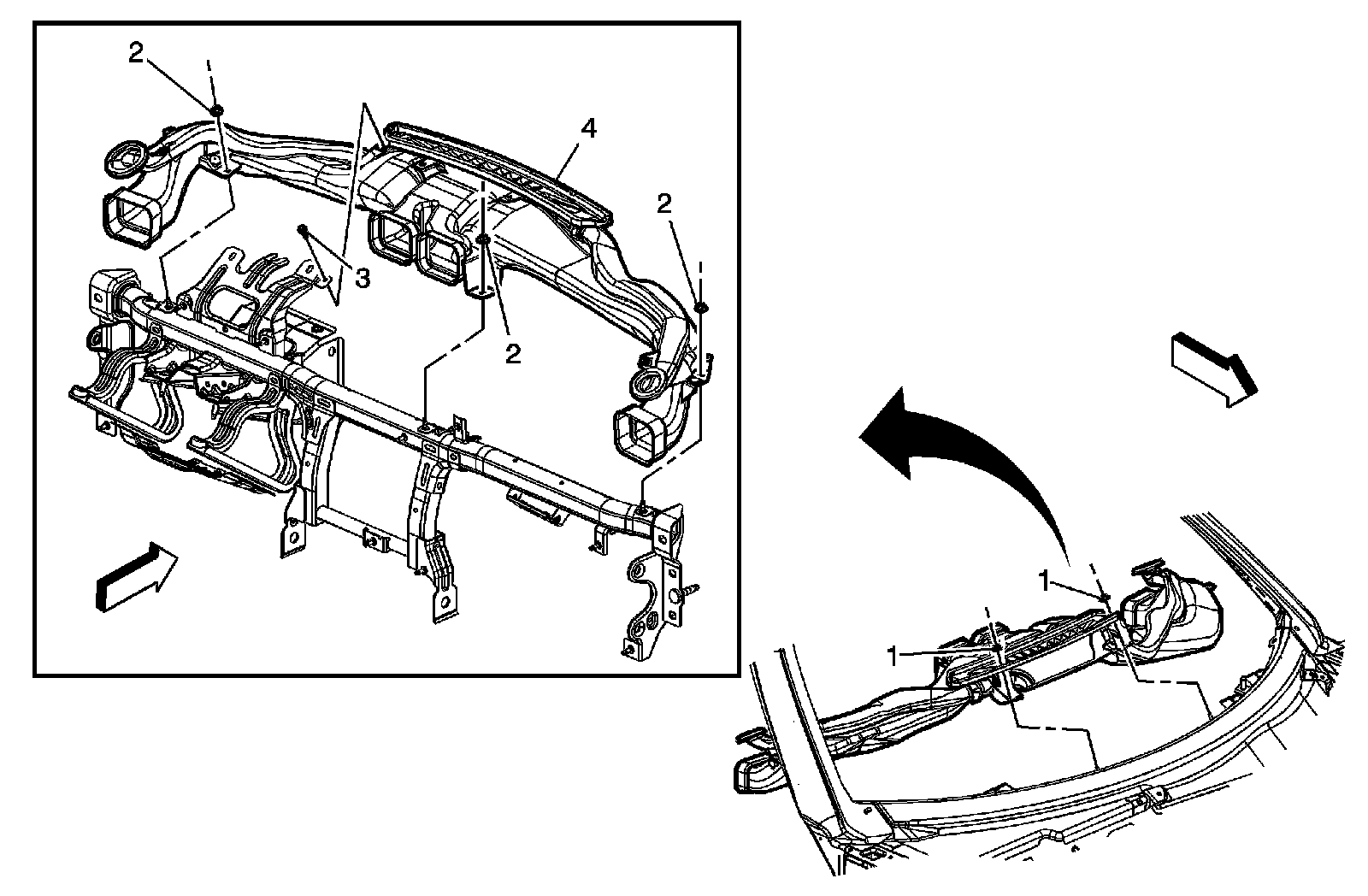 2
4
2
3
2
1
1