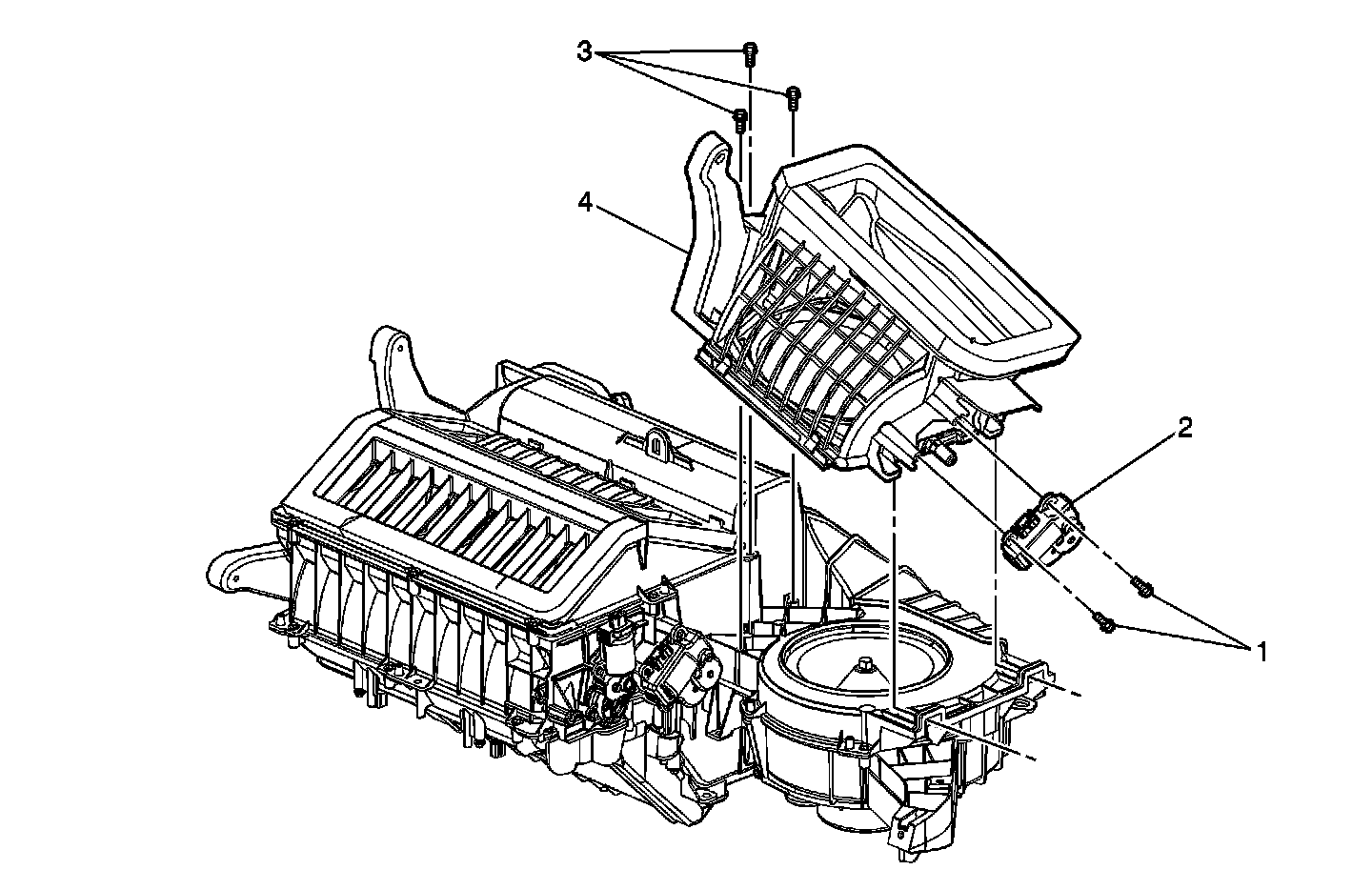 3
4
2
1