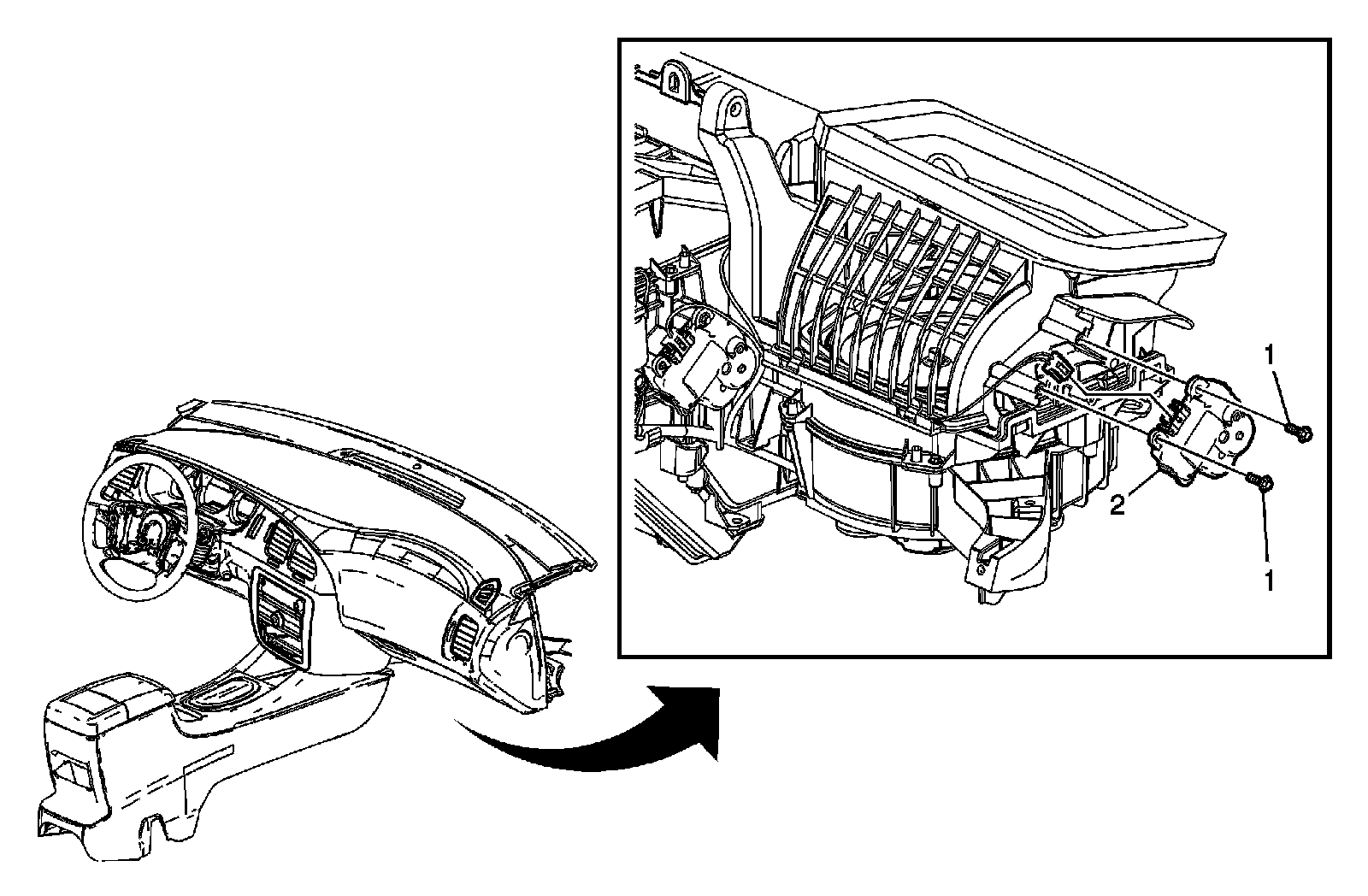 1

2

1