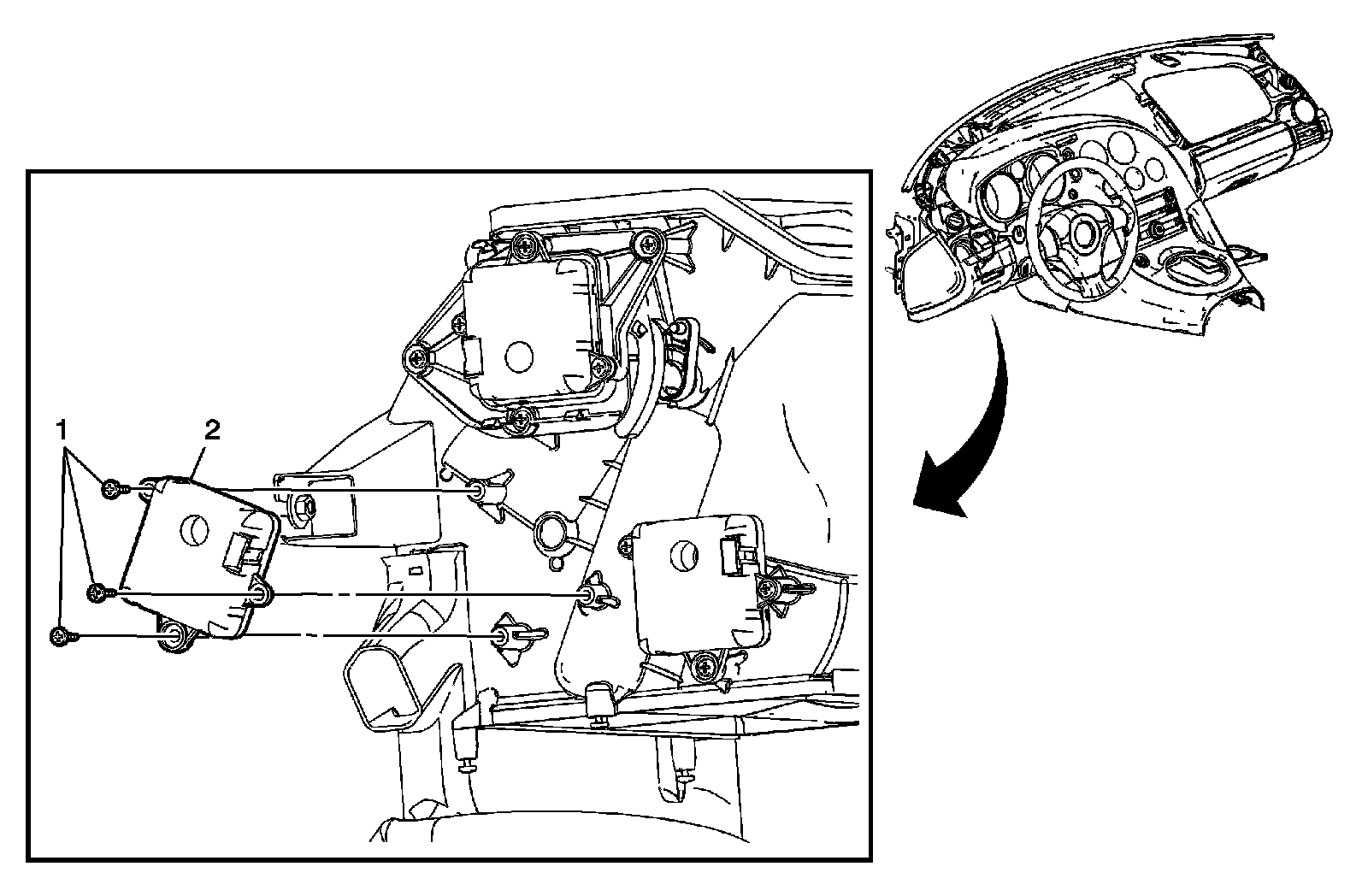 1
2