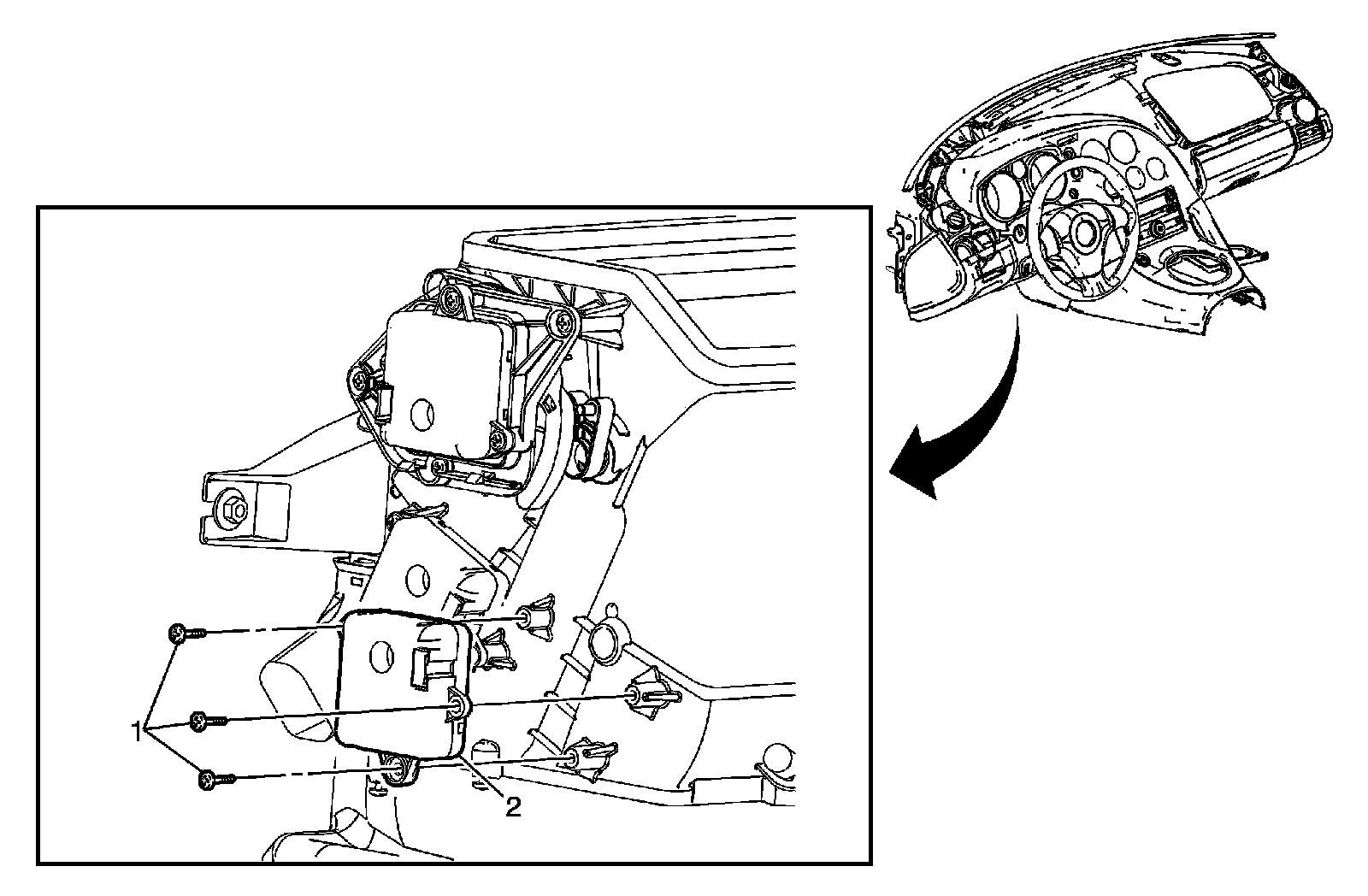 1
2