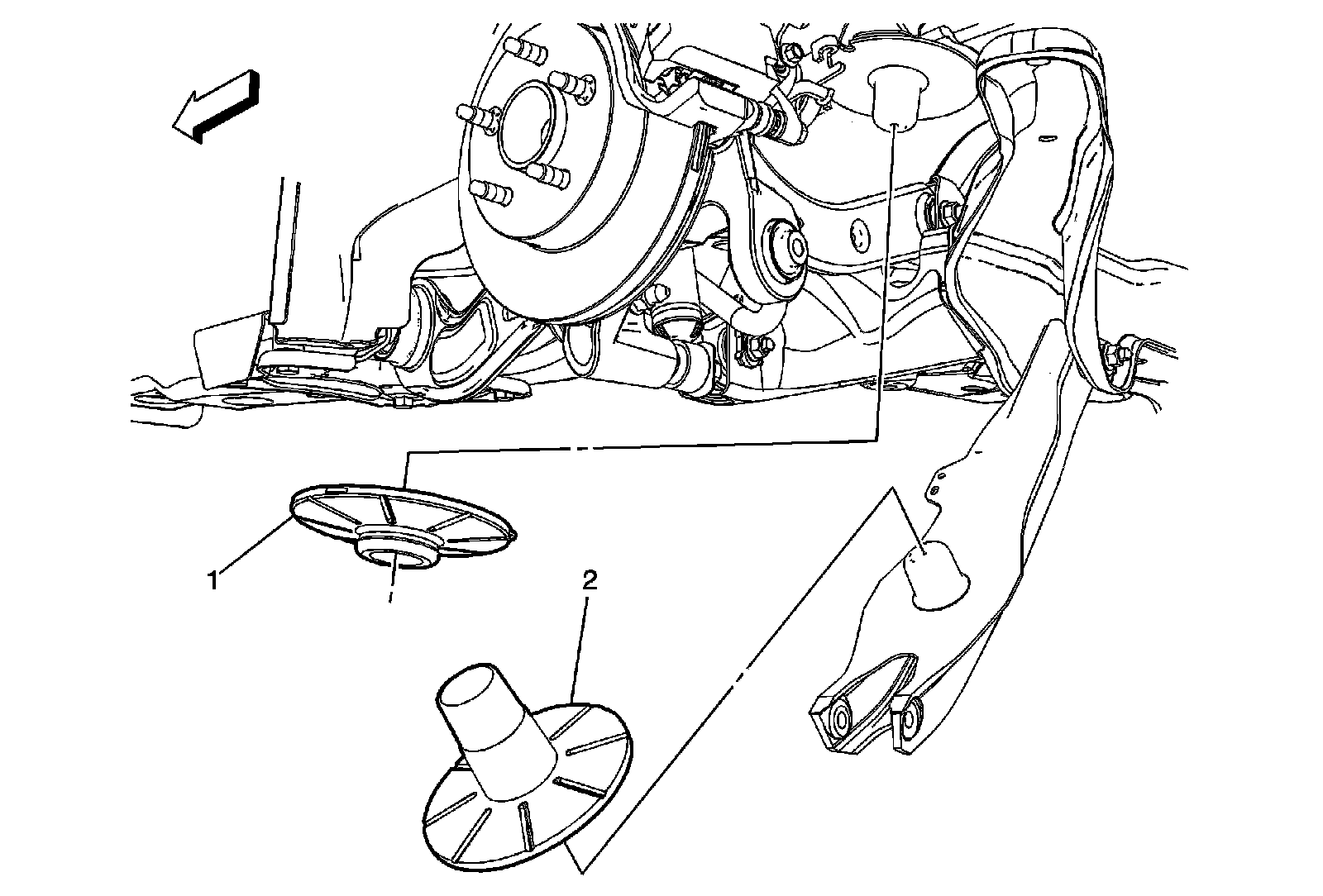 1

2