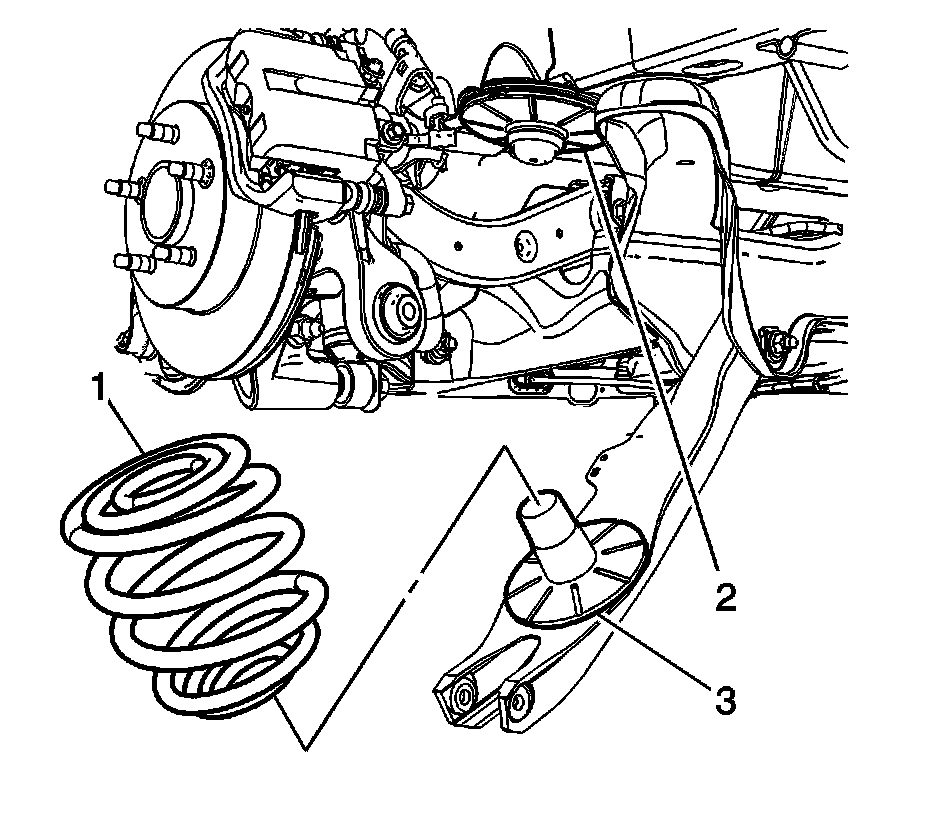 1
2
3