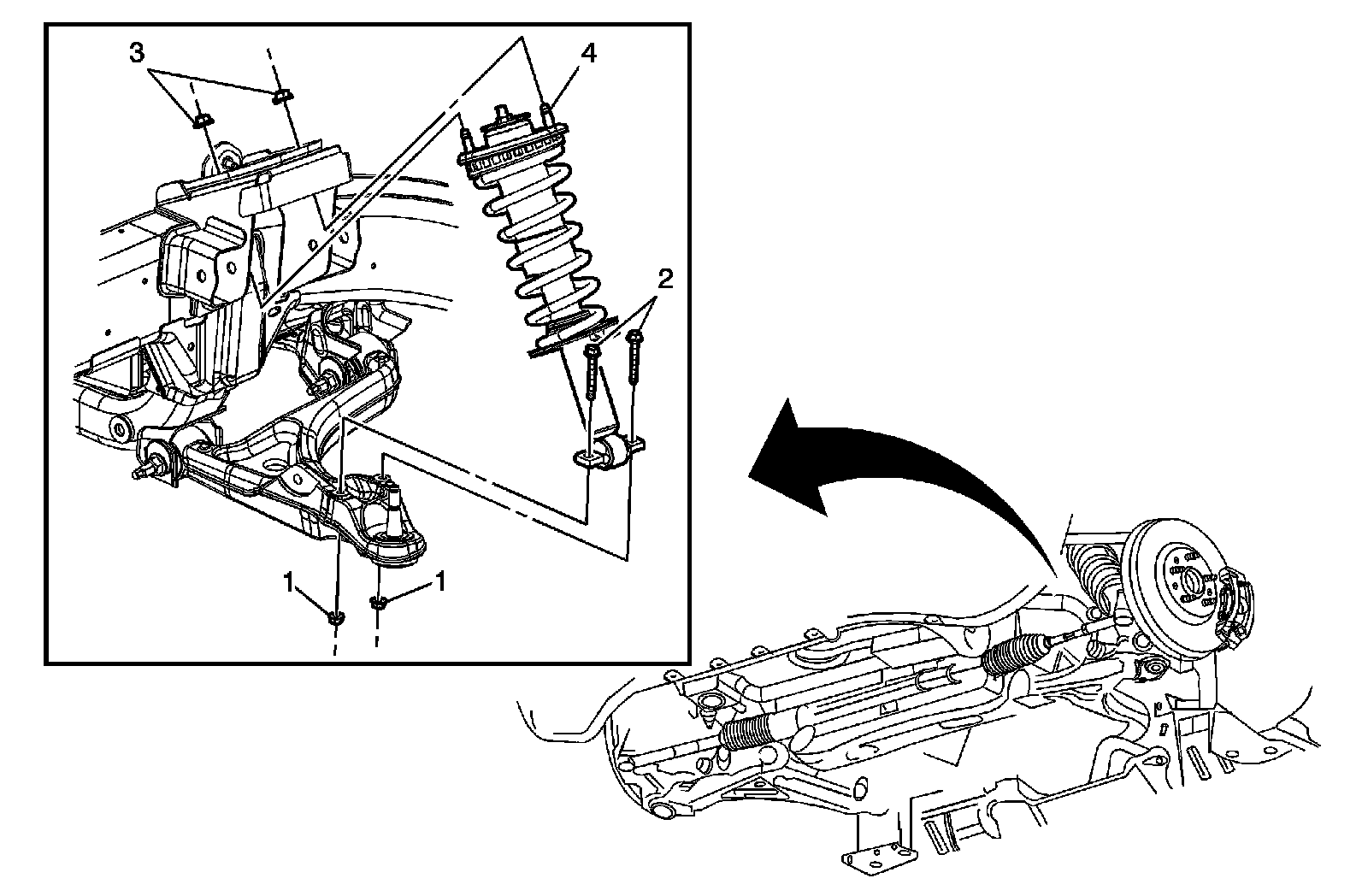 3
4
2
1
1