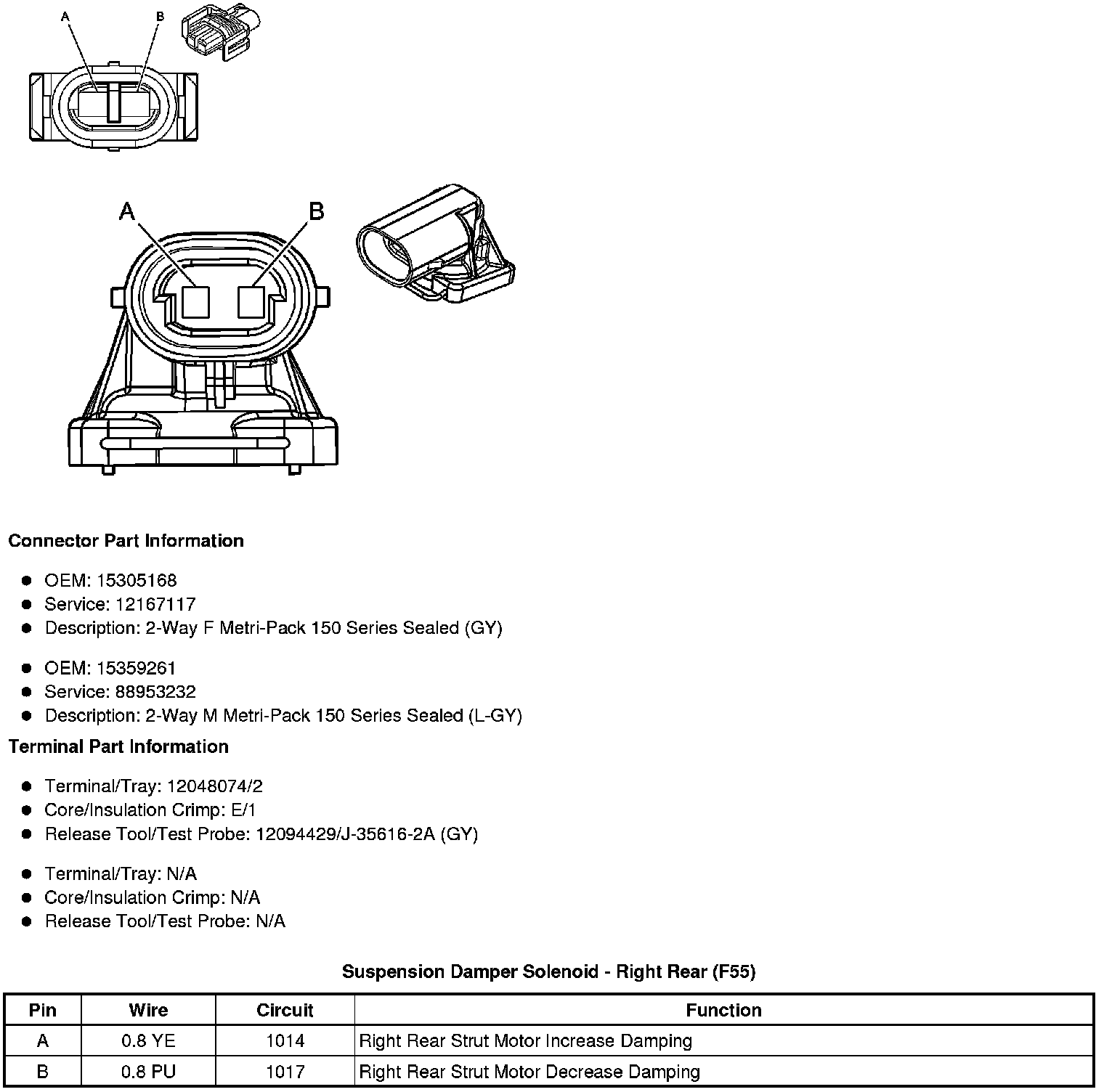 A B

A B

Connector Part Information

- OEM: 15305168
- Service: 12167117
- Description: 2-Way F Metri-Pack 150 Series Sealed (GY)

- OEM: 15359261
- Service: 88953232
- Description: 2-Way M Metri-Pack 150 Series Sealed (L-GY)

Terminal Part Information

- Terminal/Tray: 12048074/2
- Core/Insulation Crimp: E/1
- Release Tool/Test Probe: 12094429/J-35616-2A (GY)

- Terminal/Tray: N/A
- Core/Insulation Crimp: N/A
- Release Tool/Test Probe: N/A

Suspension Damper Solenoid - Right Rear (F55)

| Pin | Wire | Circuit | Function |
|---|---|---|---|
| A | 0.8 YE | 1014 | Right Rear Strut Motor Increase Damping |
| B | 0.8 PU | 1017 | Right Rear Strut Motor Decrease Damping |