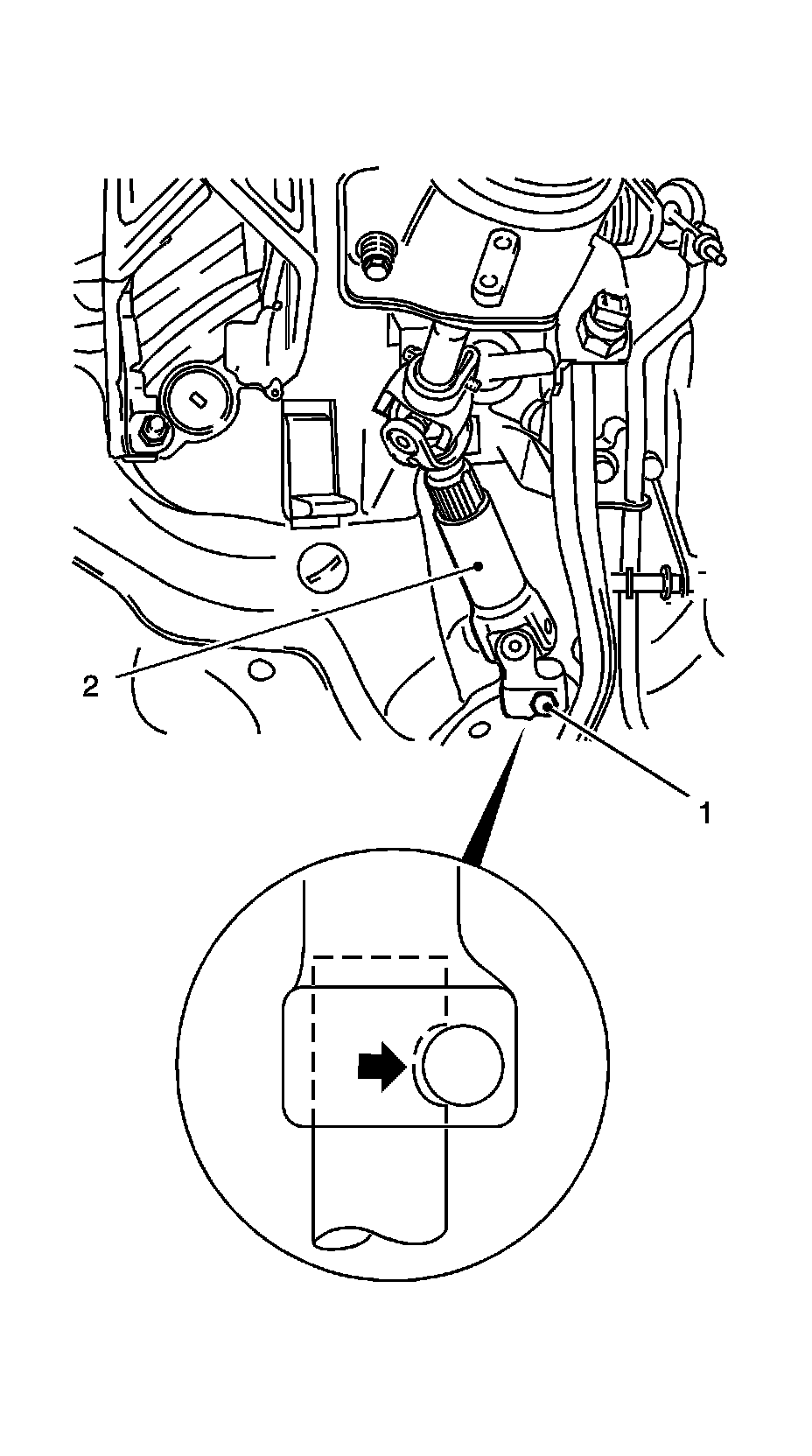 2

1