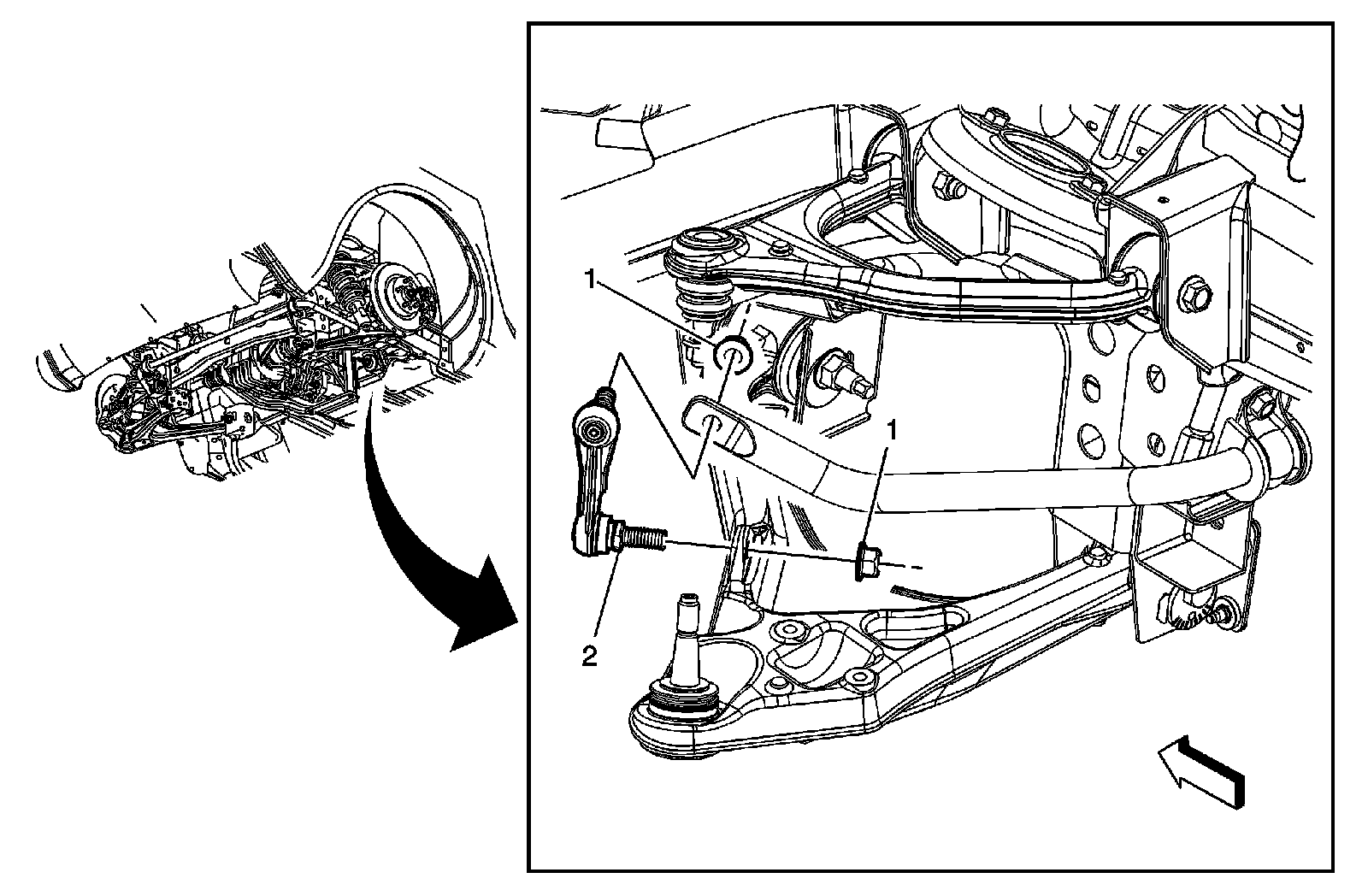 1
1
2