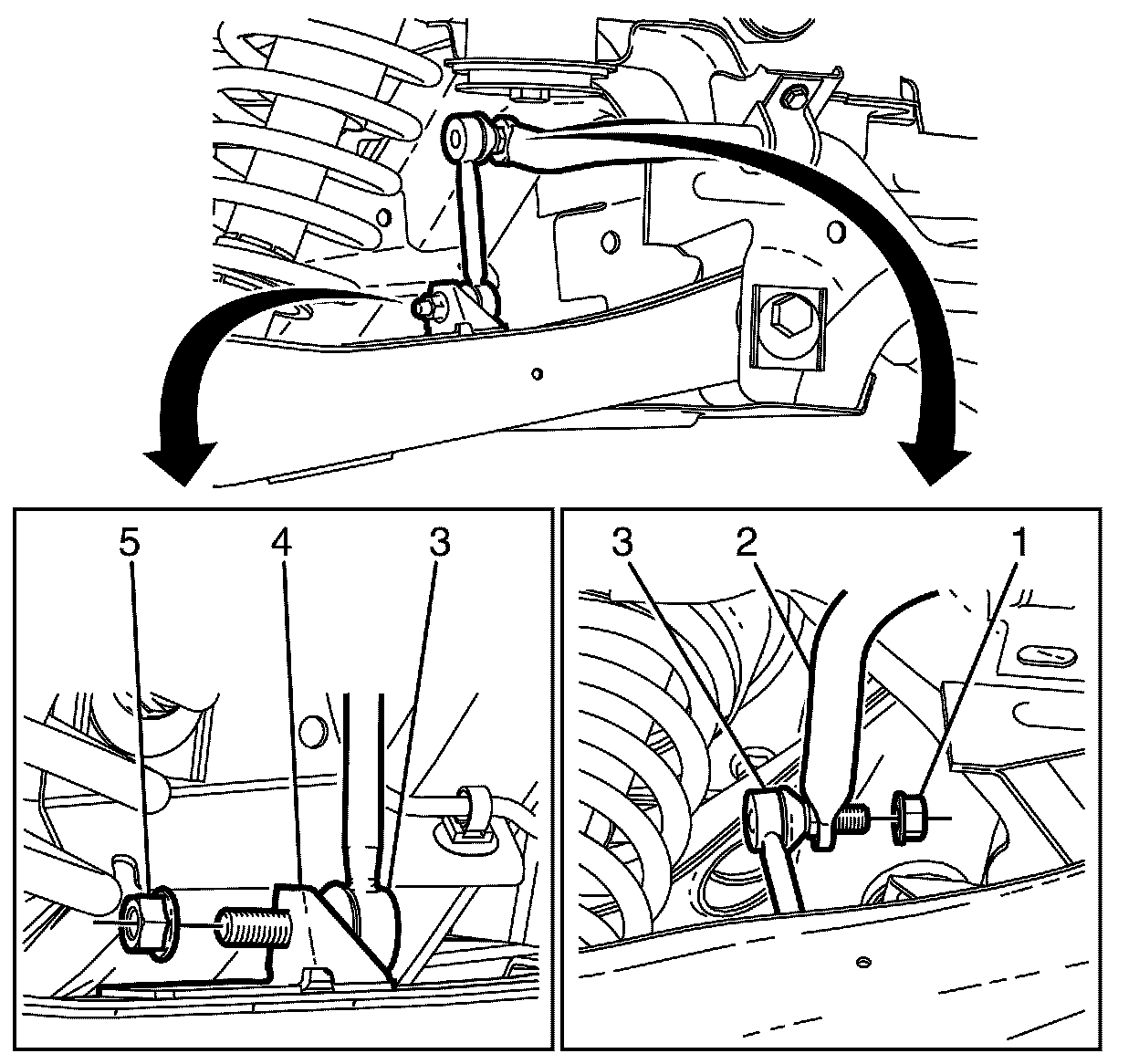 5 4 3

3 2 1