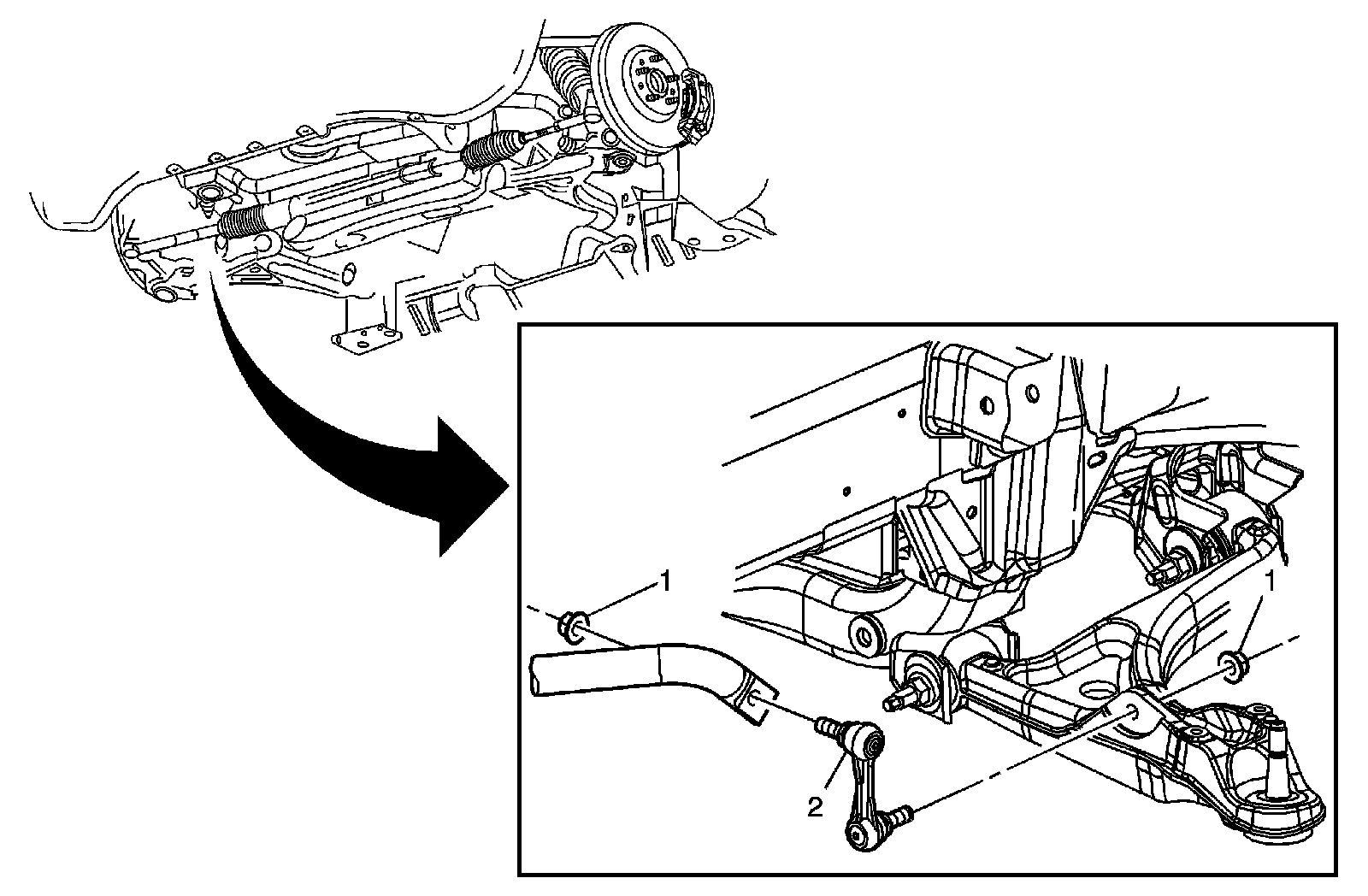 1
1
2