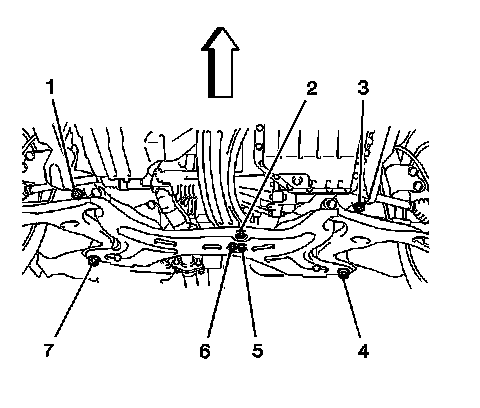 1
2
3
7
6
5
4