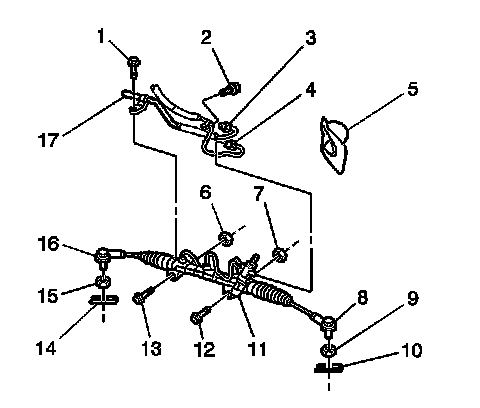 1
2
3
4
5
17
6
7
16
15
14
13
12
11
8
9
10