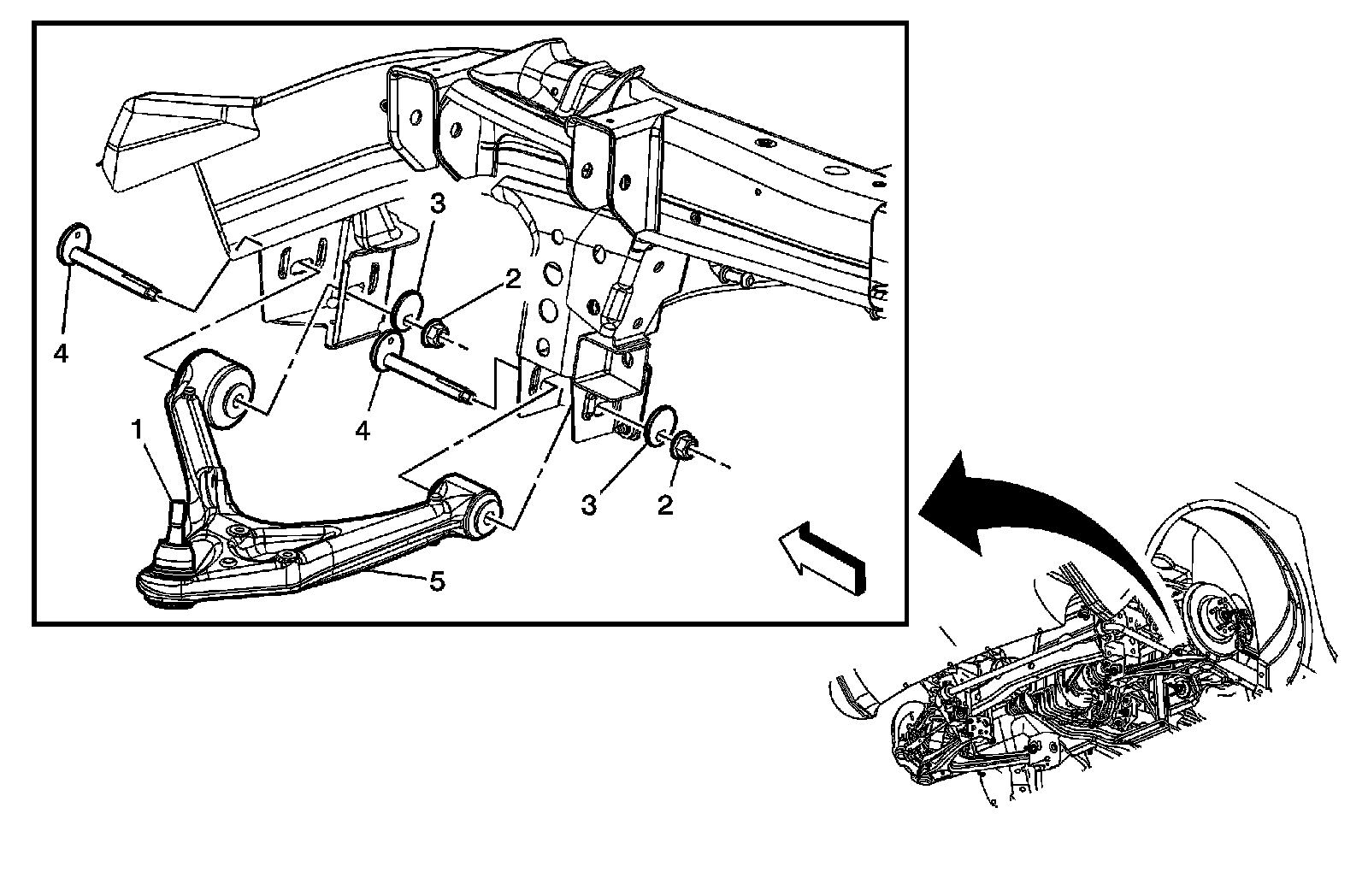 3
2
4
4
1
3
2
5