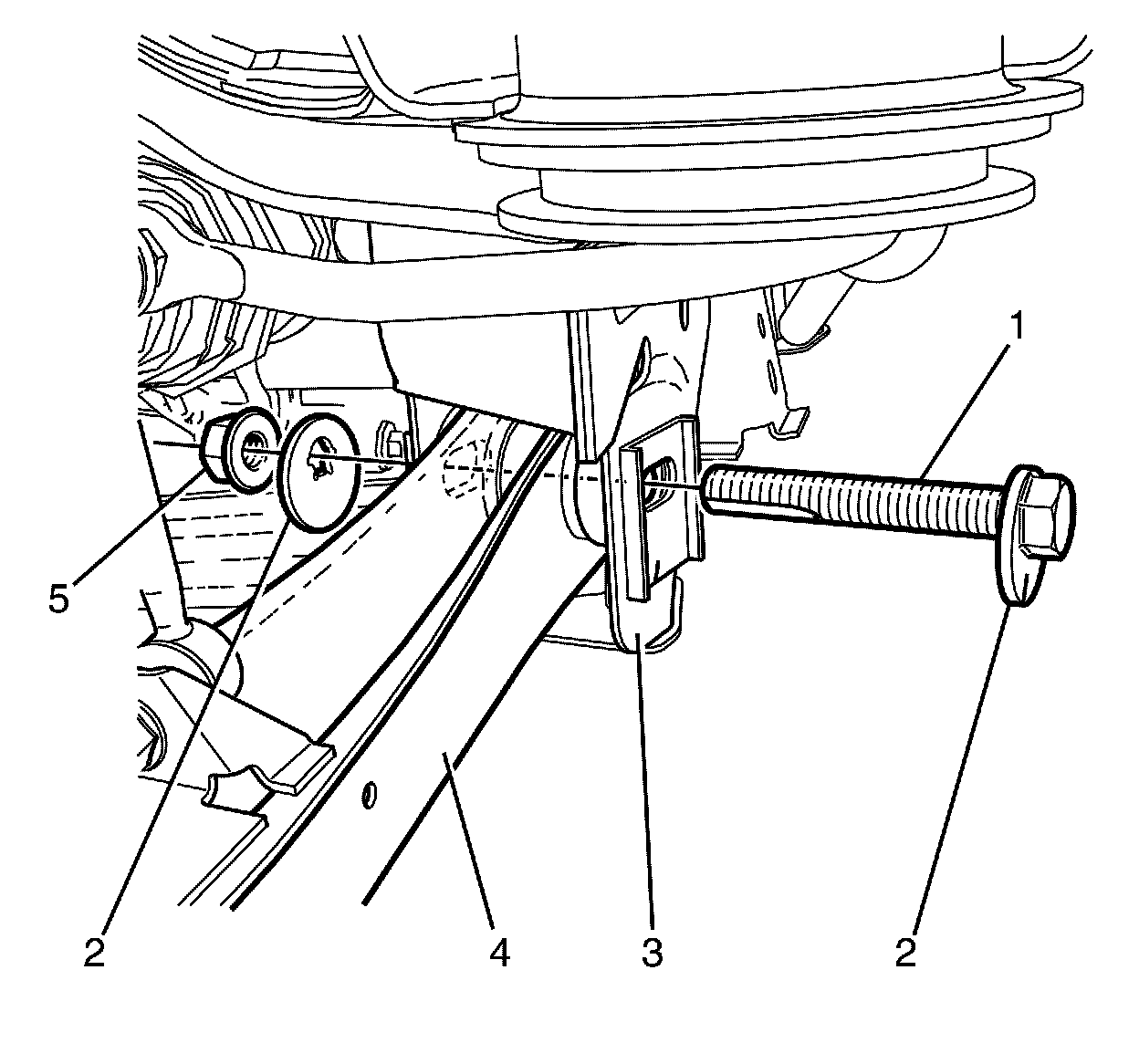 1
5
2
4
3
2