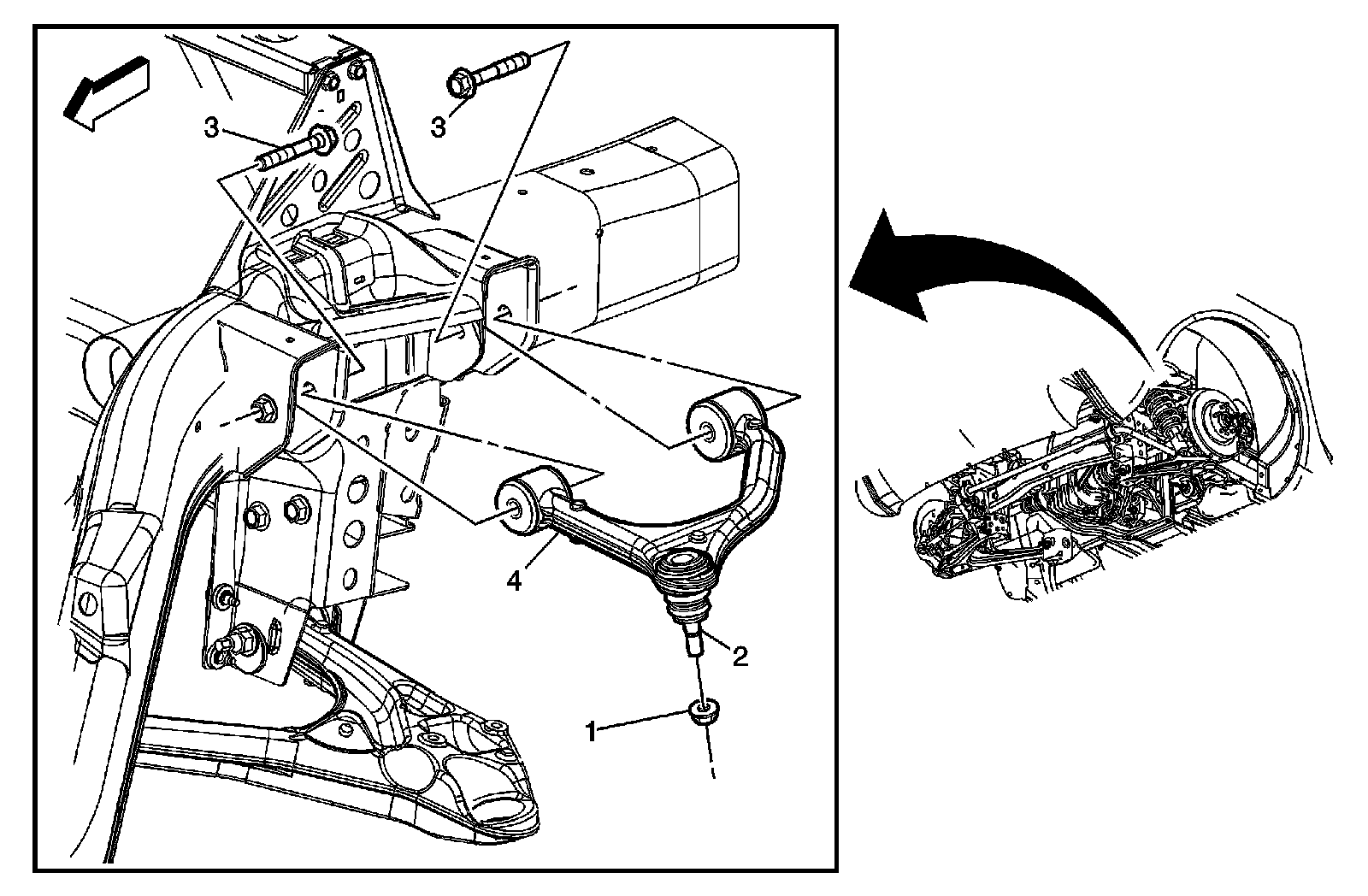 3
3
4
2
1