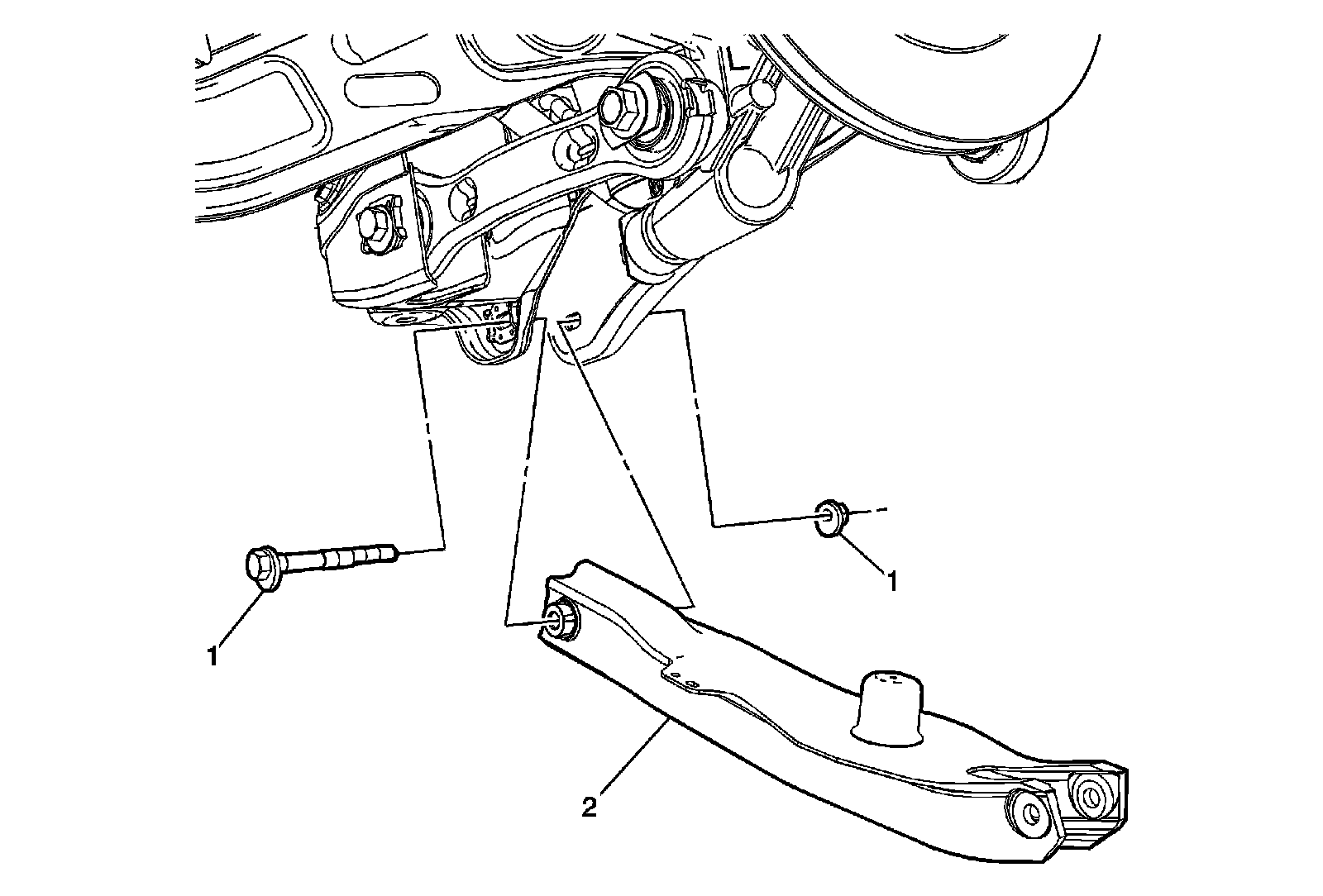 1
1
2