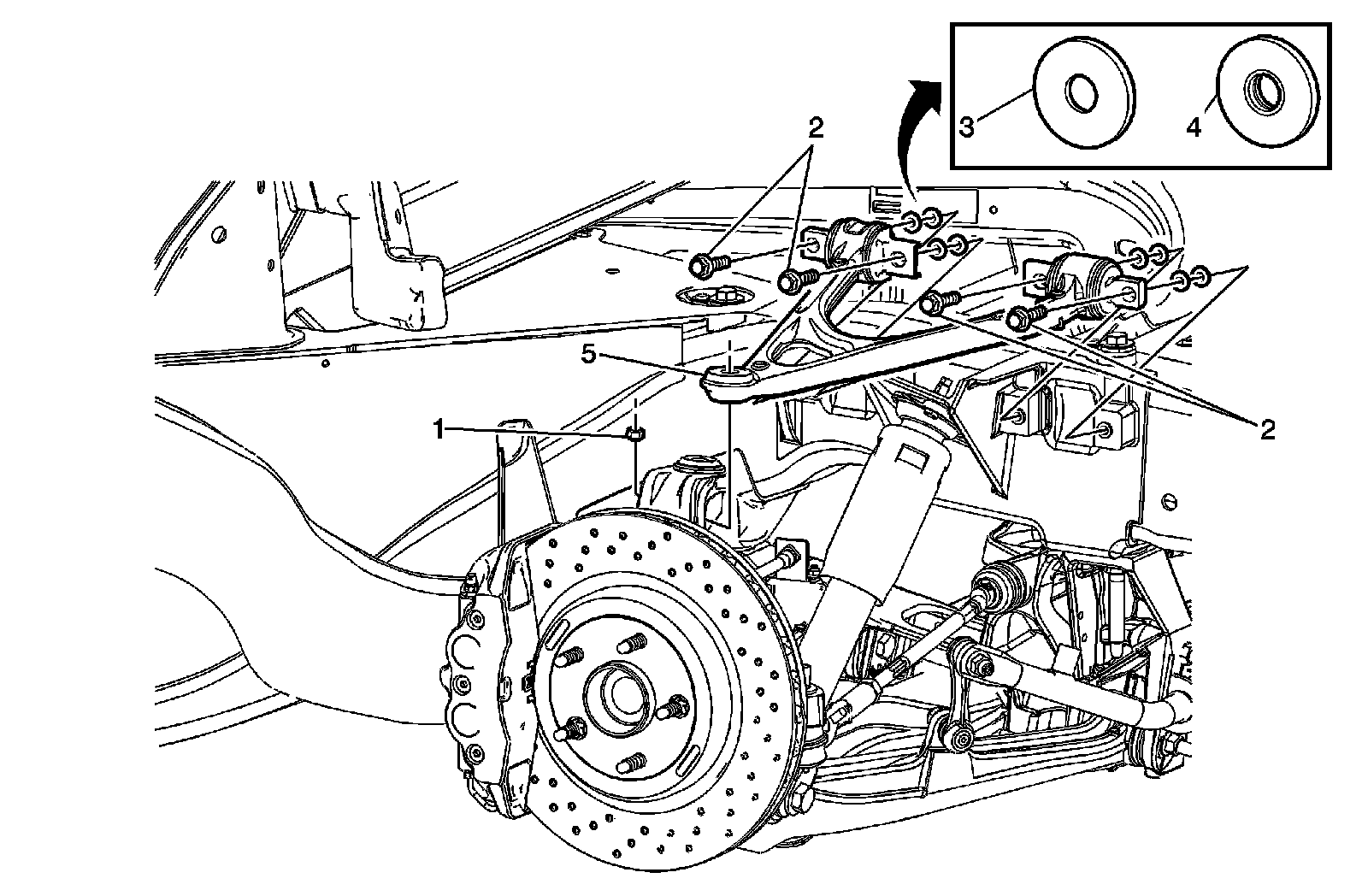 3
4
2
5
1
2