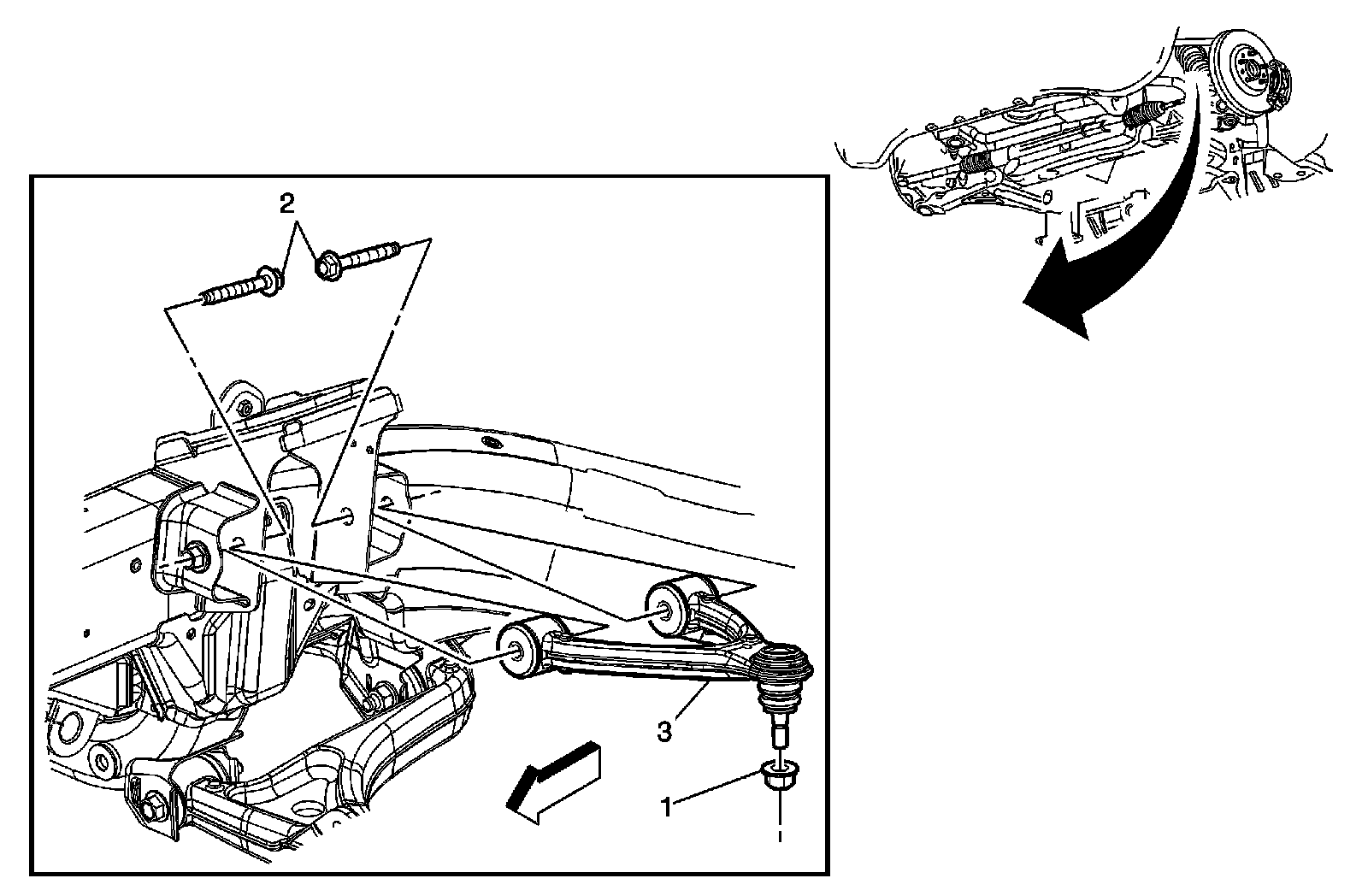 2

3

1