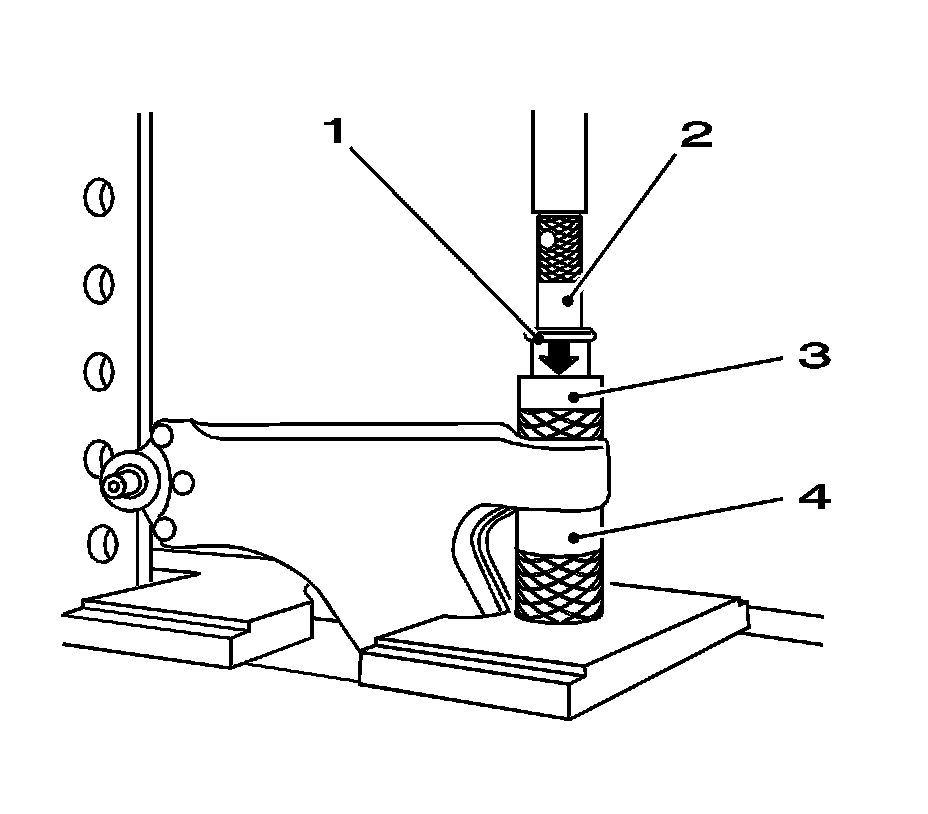 1
2
3
4