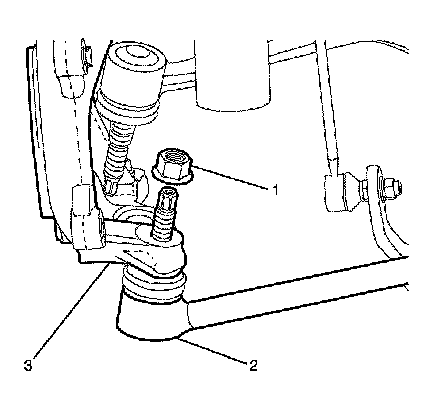 1
3
2