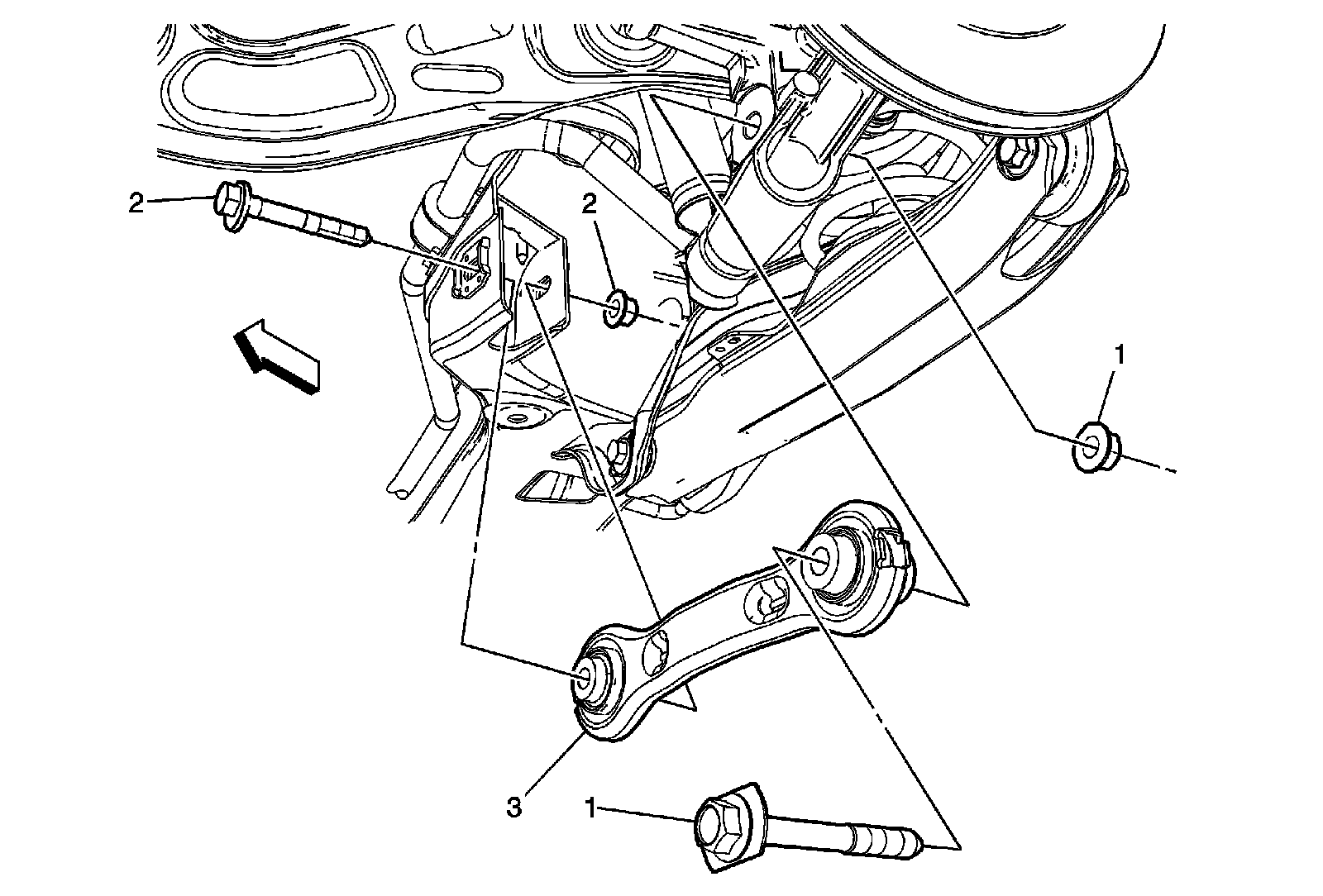 2
2
1
3
1