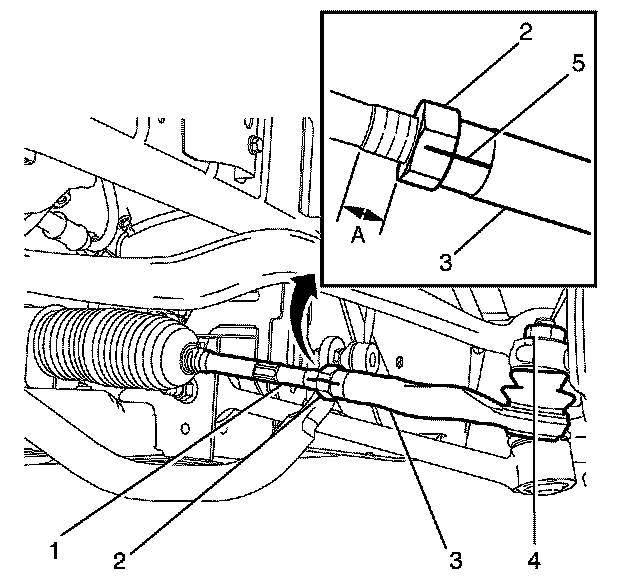 2
5
A
3
1
2
3
4