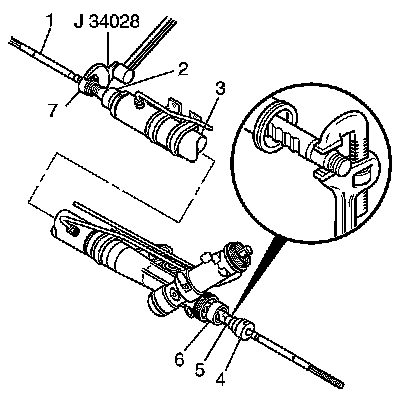 1
J 34028
2
3
7
6
5
4