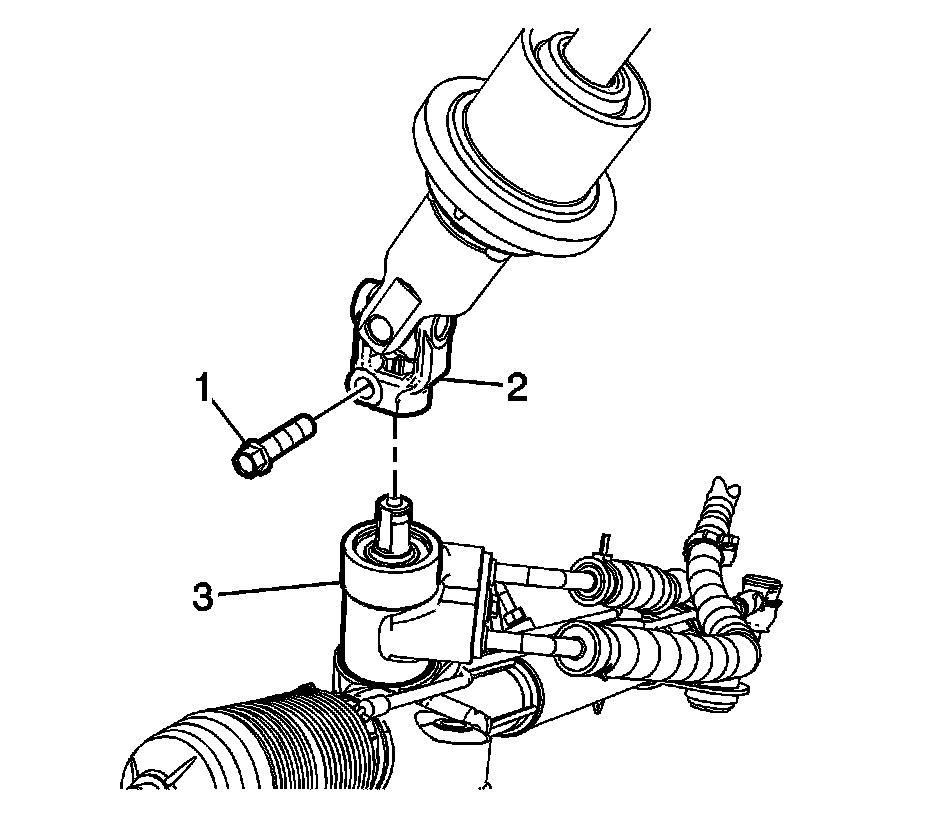 1
2
3