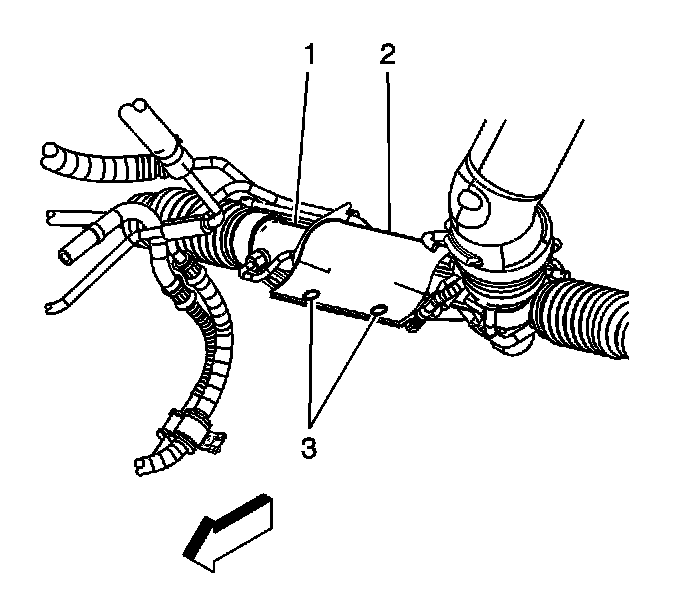 1
2
3