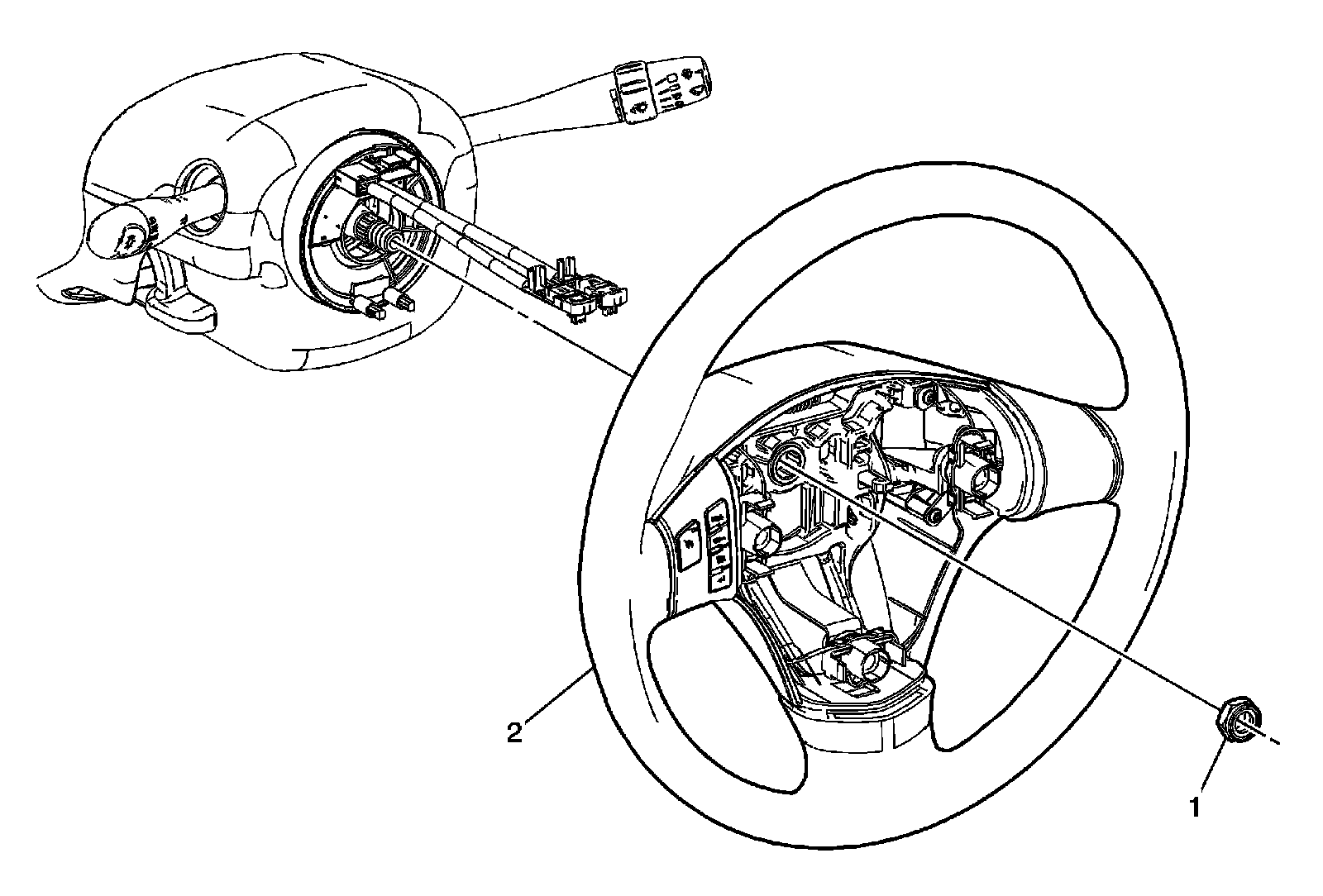 2

1