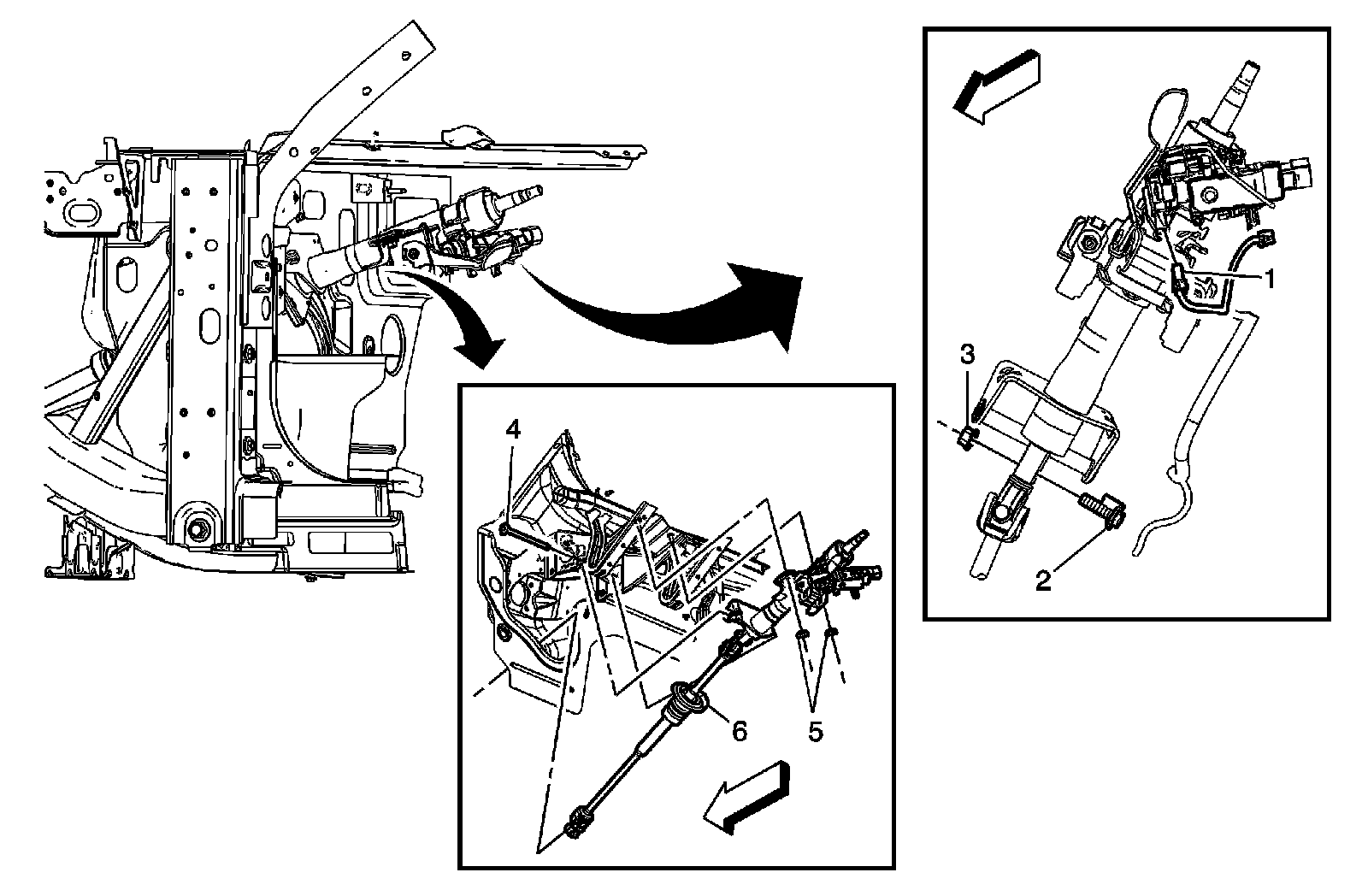 1
3
2
4
6
5