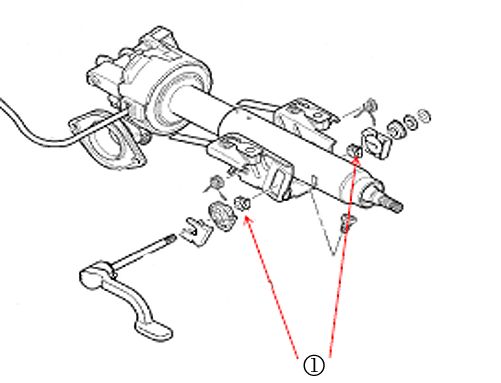 ①