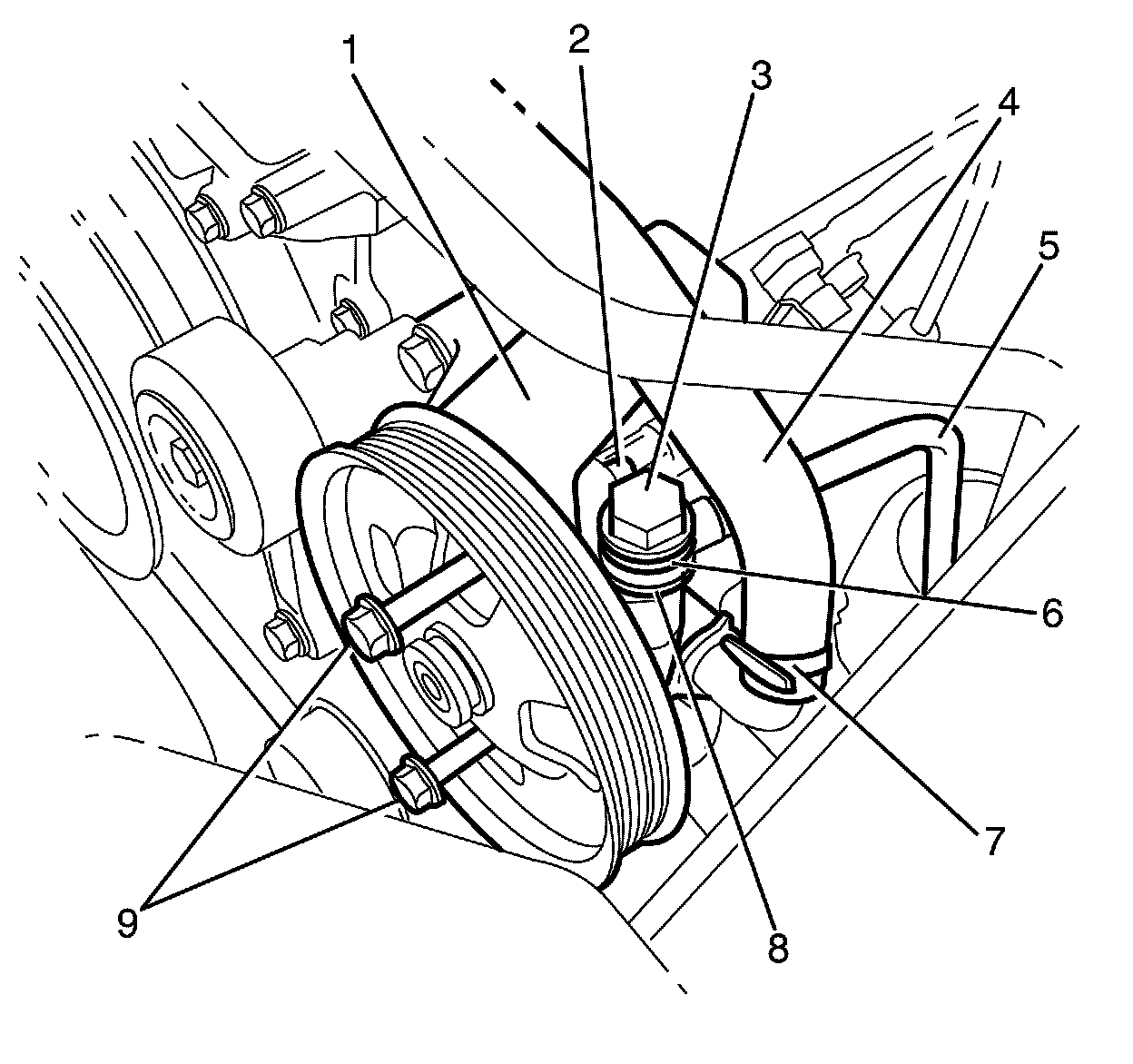 1
2
3
4
5
6
7
8
9