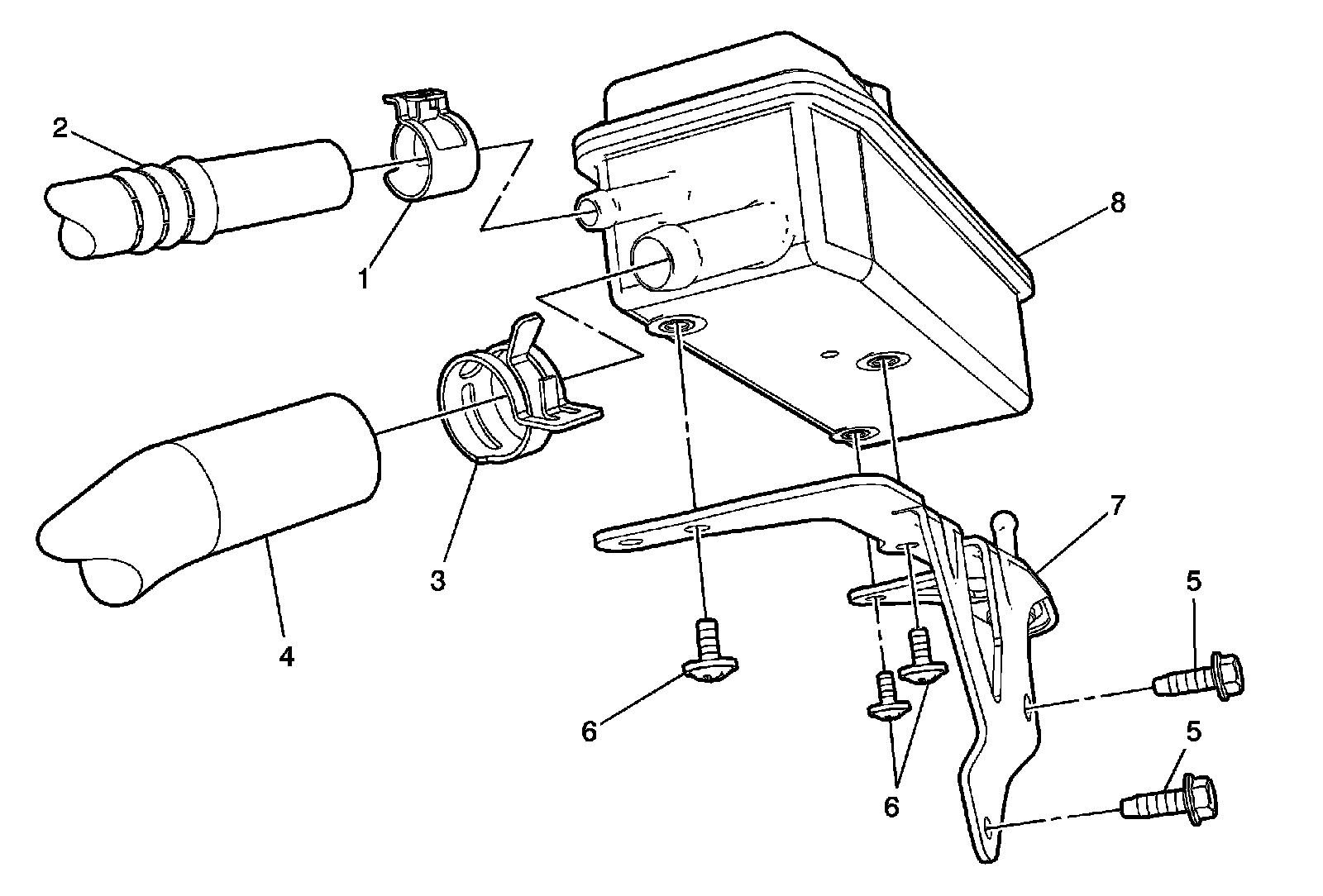 2
1
8
3
4
7
5
6
6
5