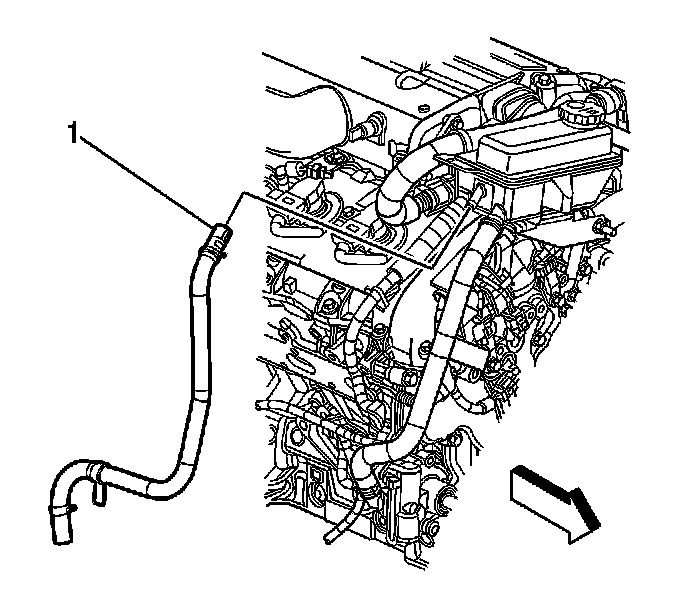 1