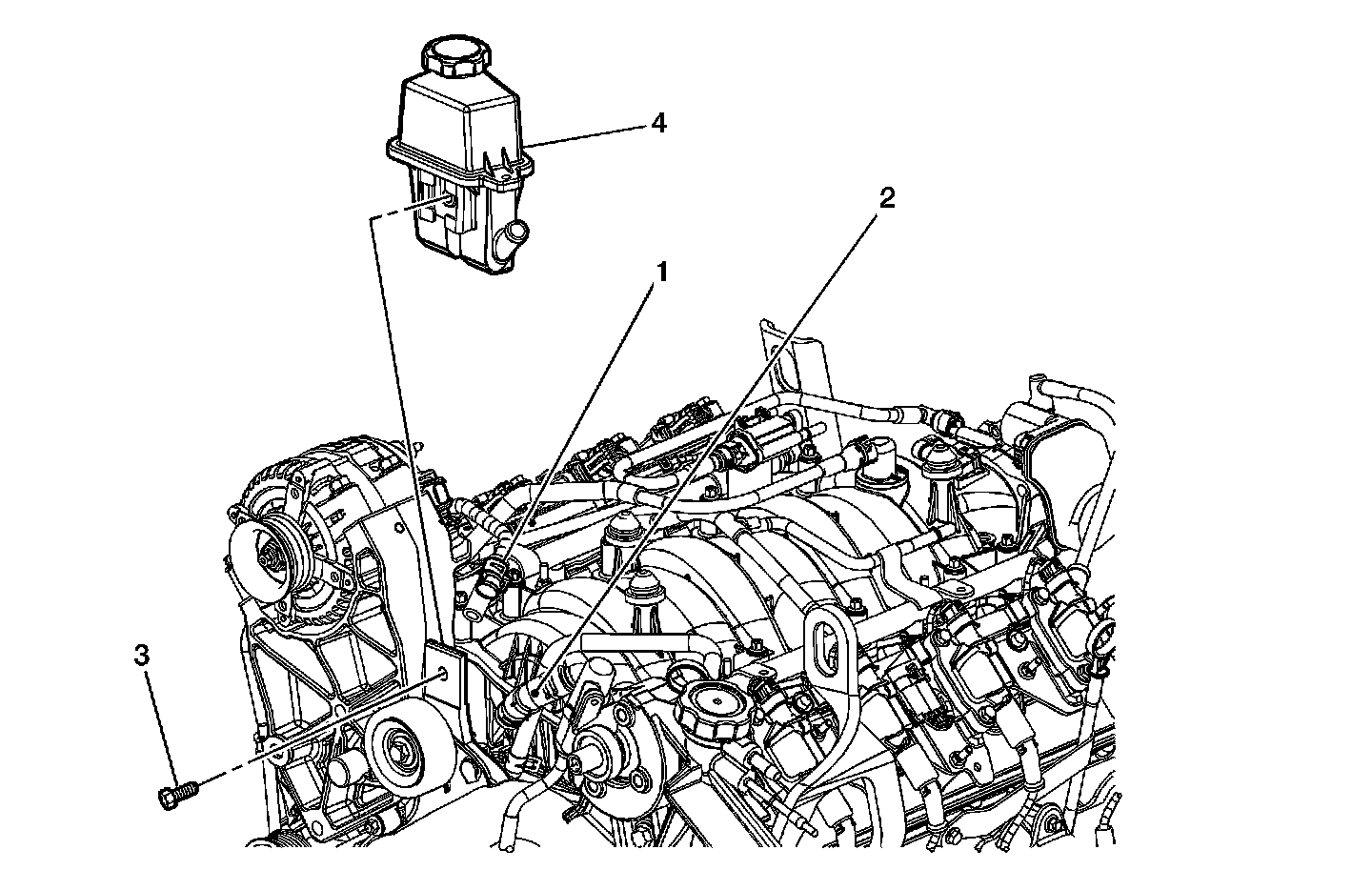 4
2
1
3