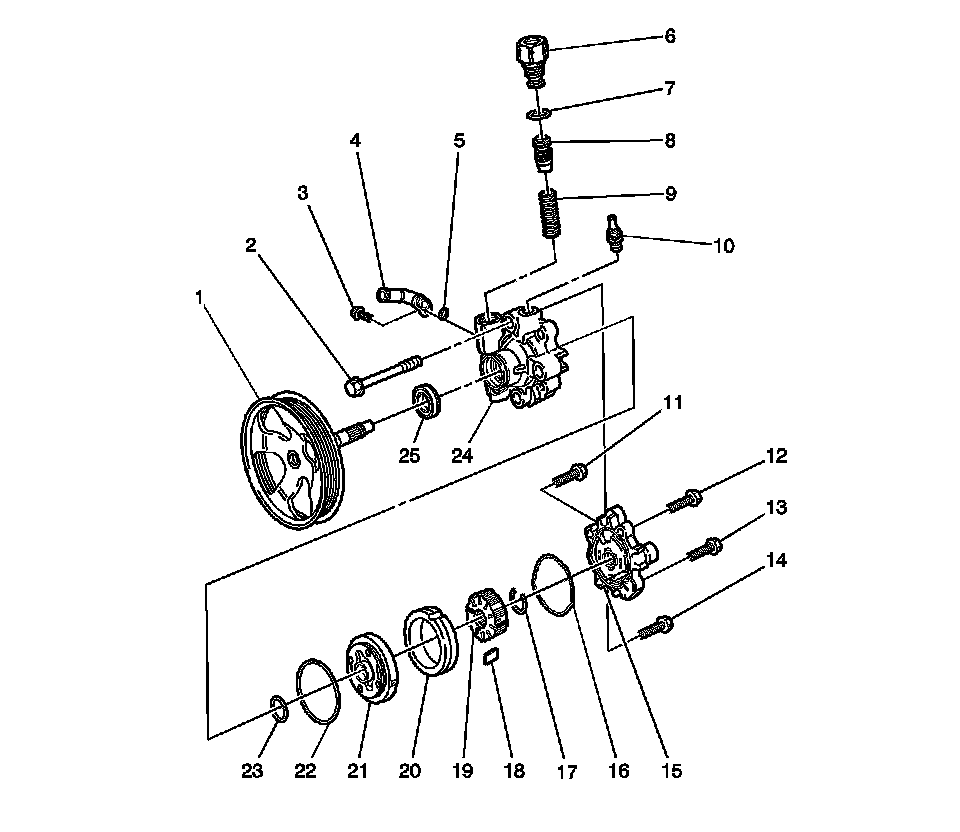 6
7
4
5
8
3
9
2
10
1
11
25
24
12
13
14
23
22
21
20
19
18
17
16
15