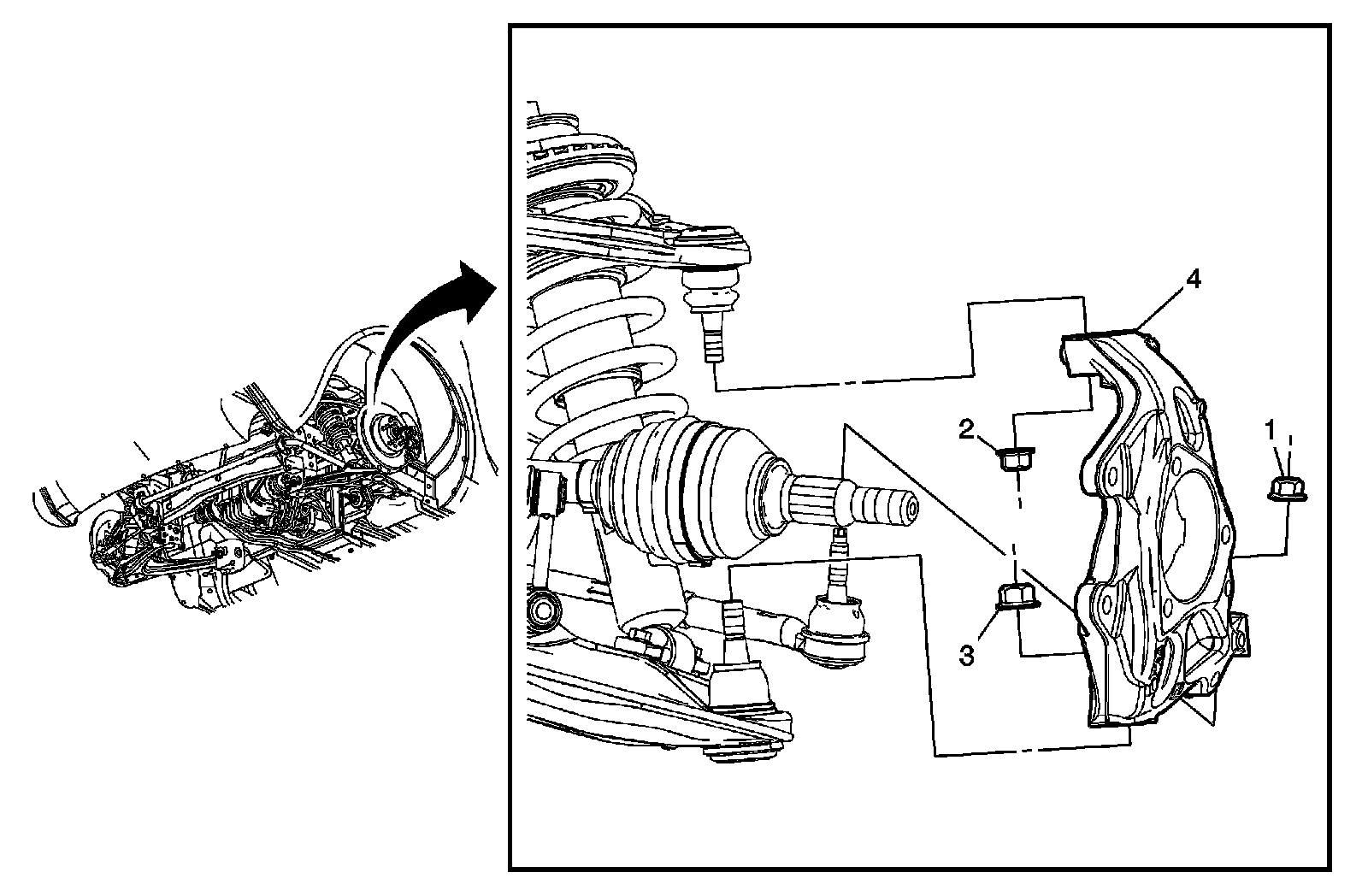 4
2
1
3