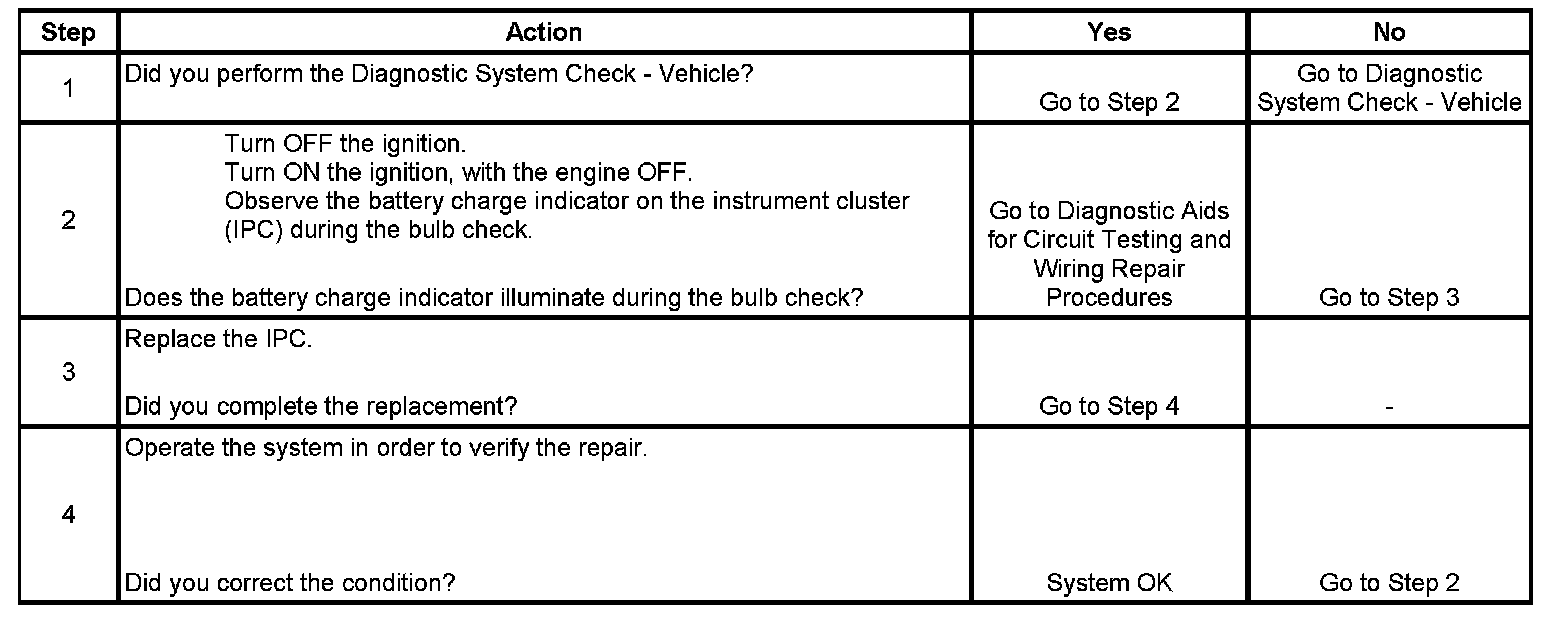 | Step | Action | Yes | No |
|---|---|---|---|
| 1 | Did you perform the Diagnostic System Check - Vehicle? | Go to Step 2 | Go to Diagnostic System Check - Vehicle |
| 2 | Turn OFF the ignition. Turn ON the ignition, with the engine OFF. Observe the battery charge indicator on the instrument cluster (IPC) during the bulb check. Does the battery charge indicator illuminate during the bulb check? | Go to Diagnostic Aids for Circuit Testing and Wiring Repair Procedures | Go to Step 3 |
| 3 | Replace the IPC. Did you complete the replacement? | Go to Step 4 | - |
| 4 | Operate the system in order to verify the repair. Did you correct the condition? | System OK | Go to Step 2 |