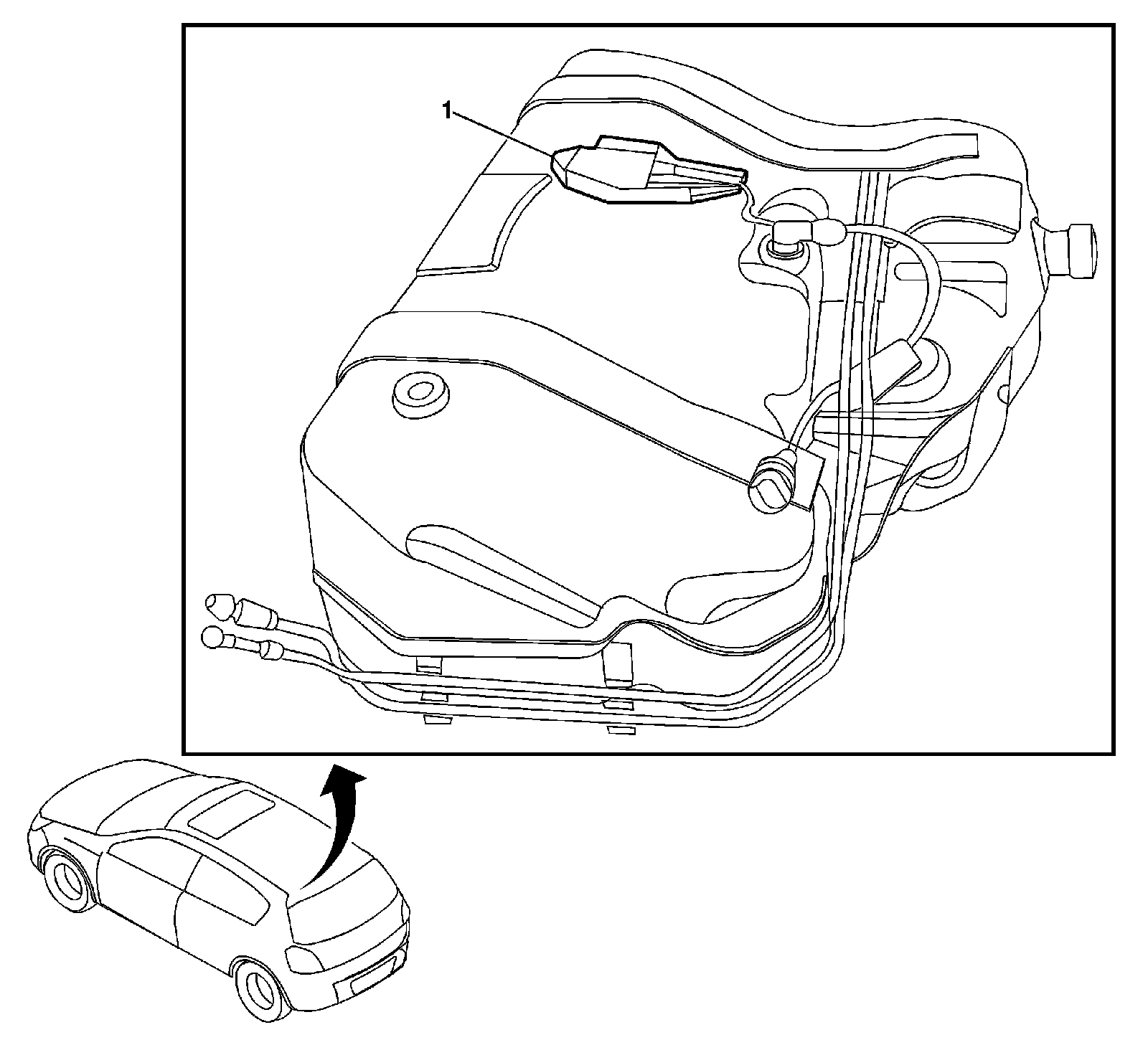 1