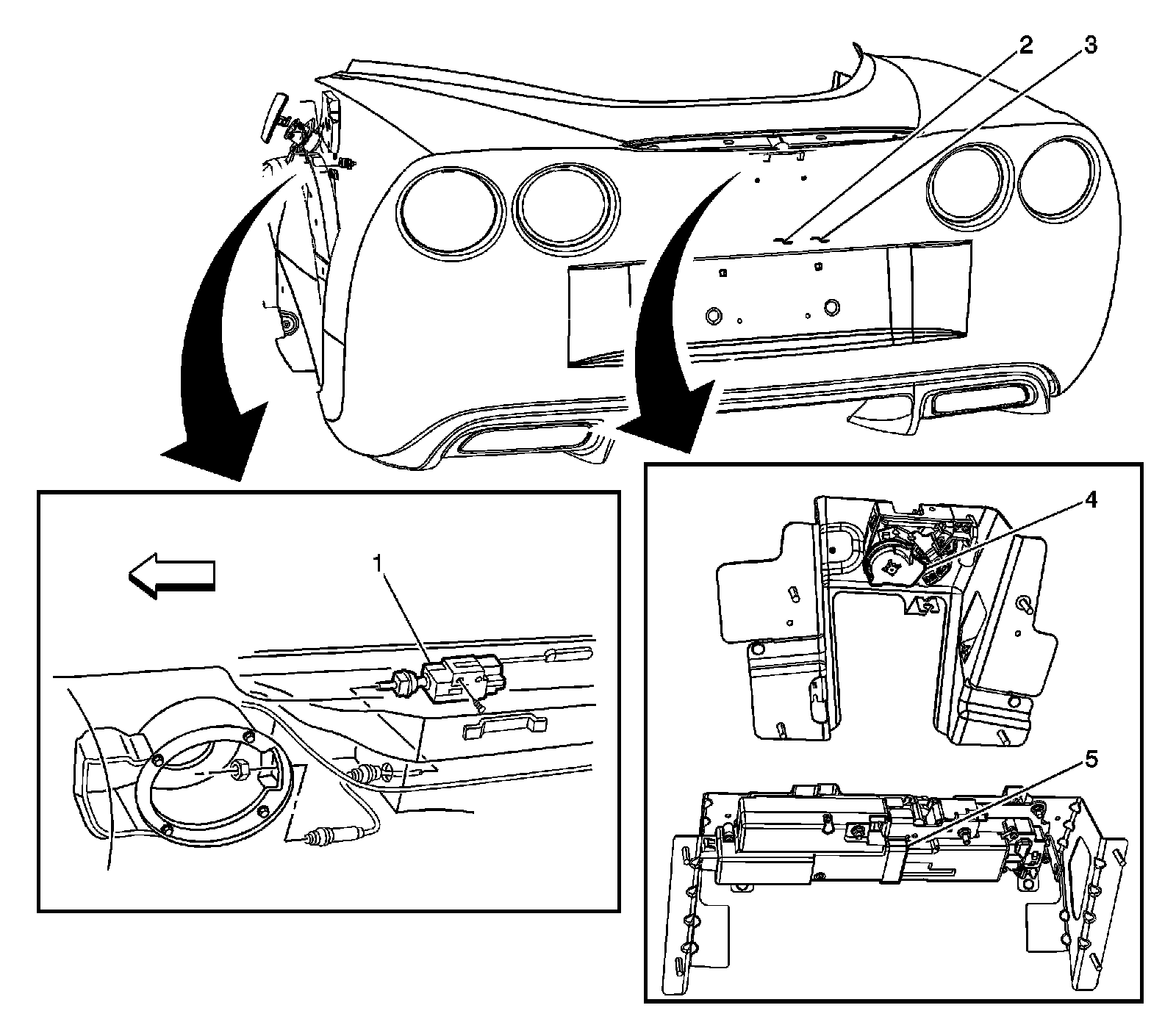 2
3
1
4
5