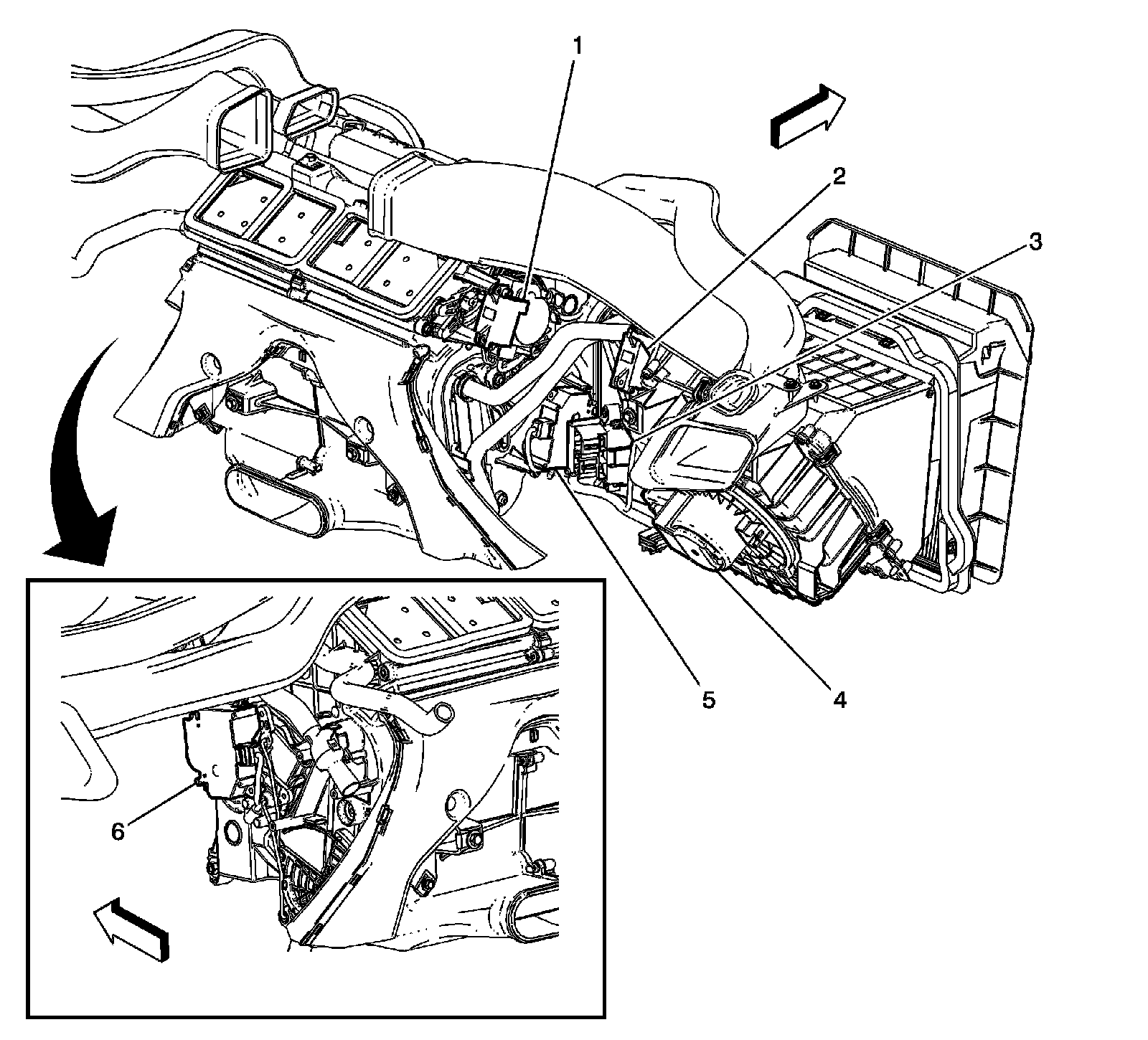 1
2
3
5
4
6