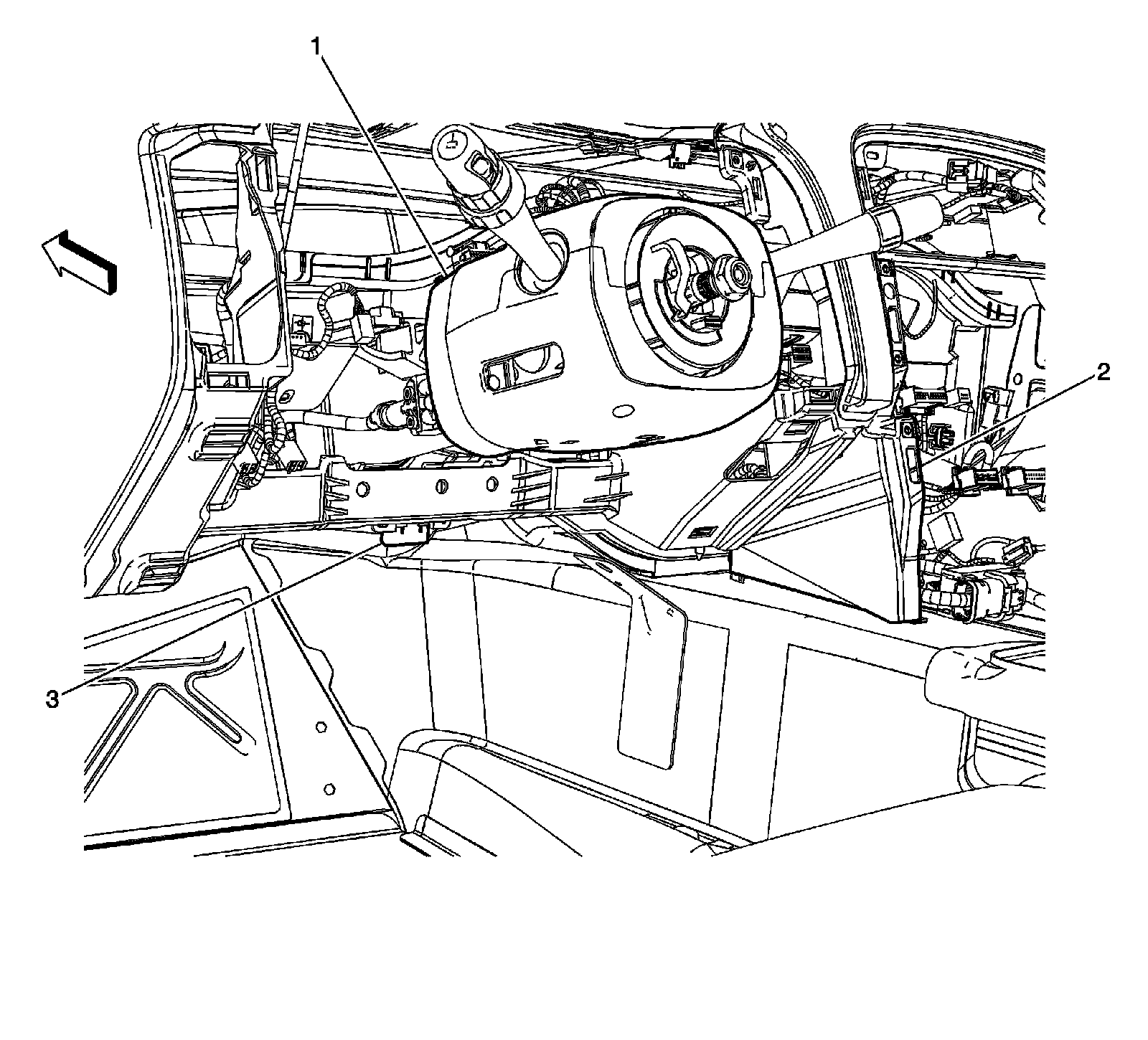 1
2
3